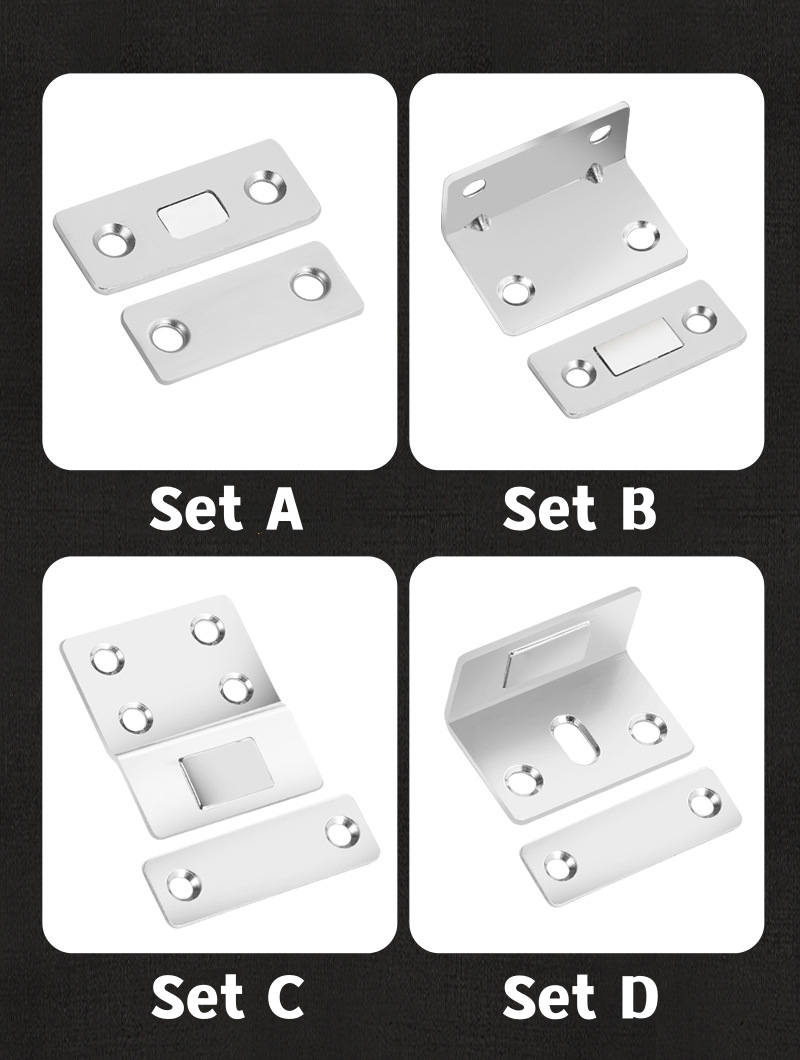 Set A

Set B

Set C

Set D