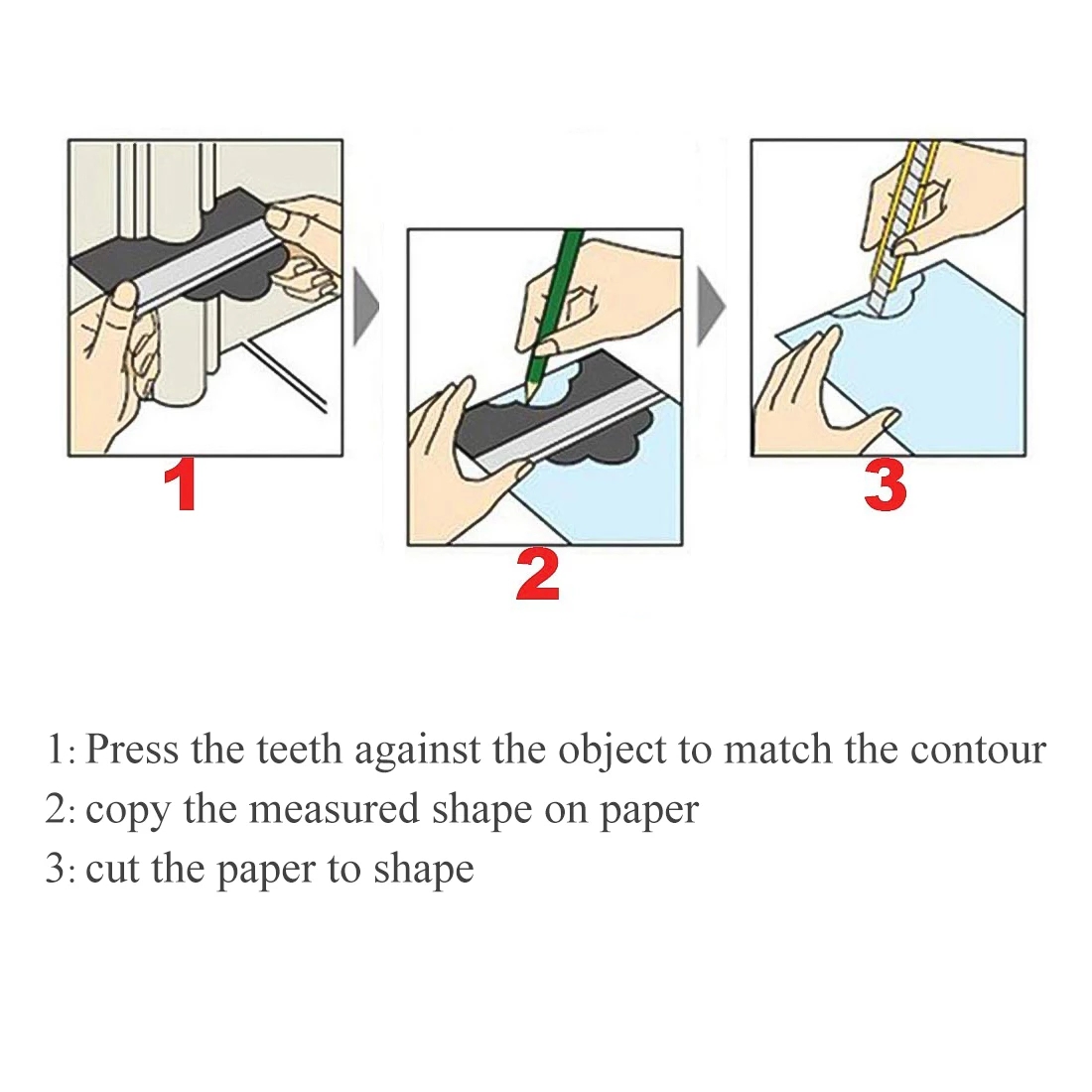 1

2

3

1: Press the teeth against the object to match the contour
2: copy the measured shape on paper
3: cut the paper to shape