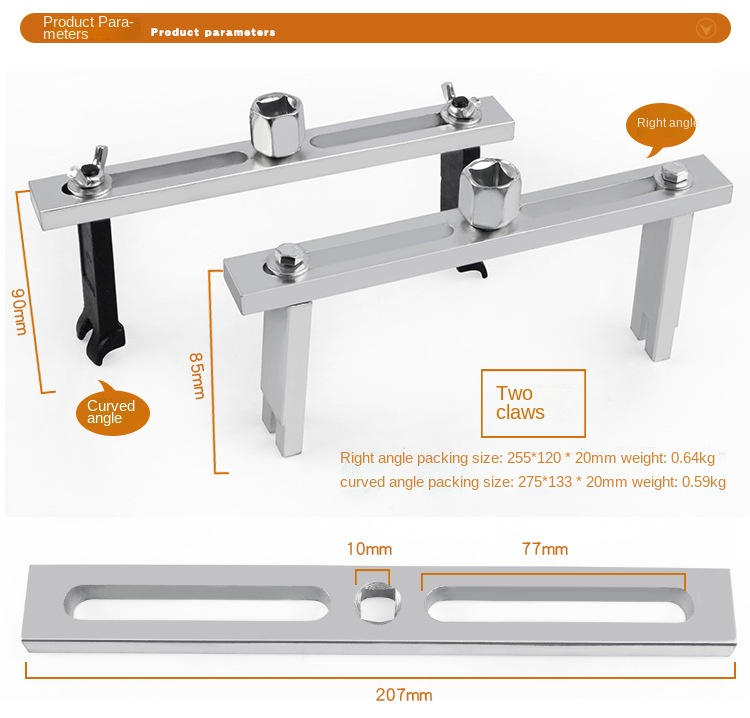 Product Parameters Product parameters

Right angle

90mm

85mm

Curved angle

Two claws

Right angle packing size: 255*120 * 20mm weight: 0.64kg

curved angle packing size: 275*133 * 20mm weight: 0.59kg

10mm

77mm

207mm