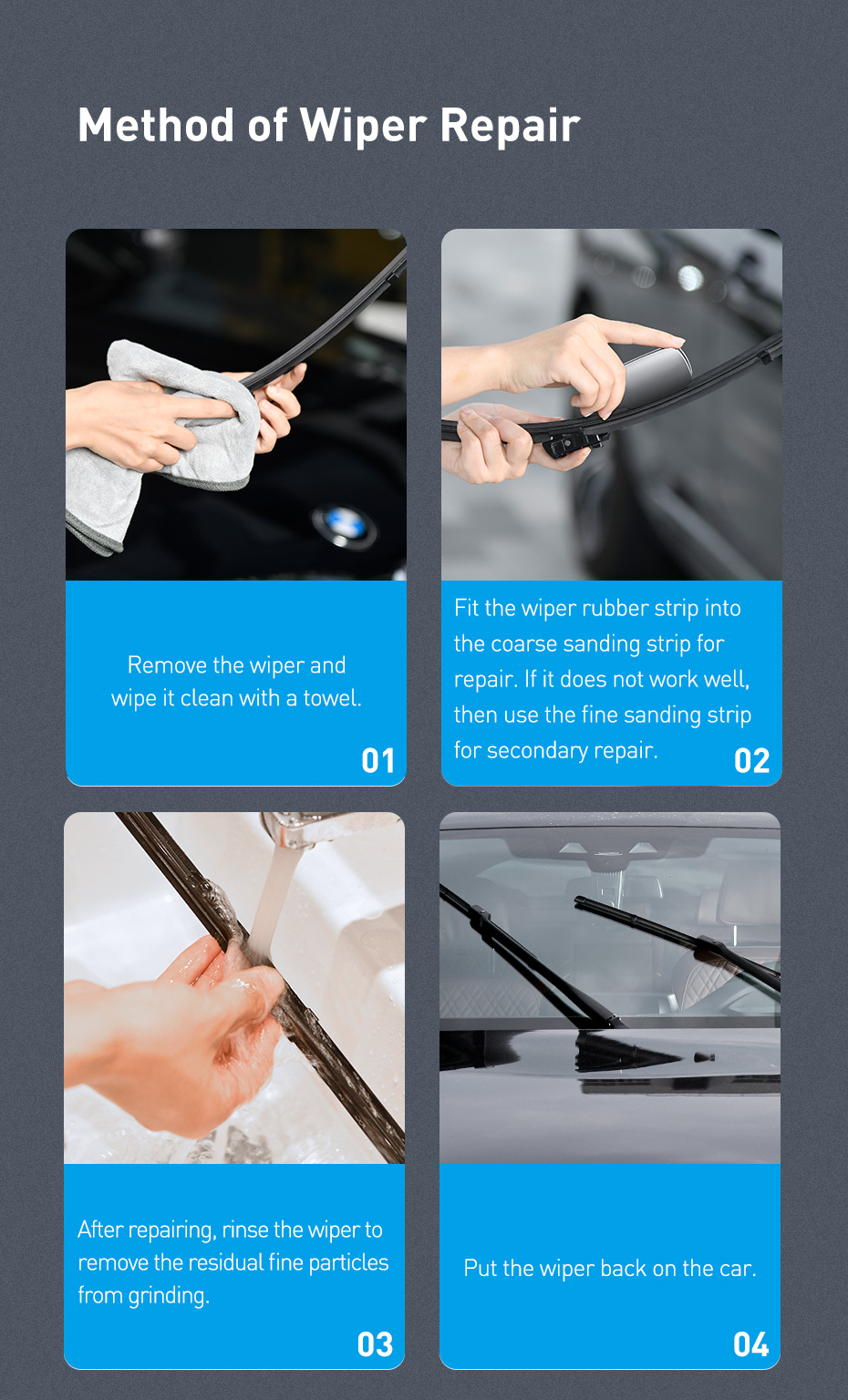 Method of Wiper Repair

Remove the wiper and wipe it clean with a towel.

01

Fit the wiper rubber strip into the coarse sanding strip for repair. If it does not work well, then use the fine sanding strip for secondary repair.

02

After repairing, rinse the wiper to remove the residual fine particles from grinding.

03

Put the wiper back on the car.

04