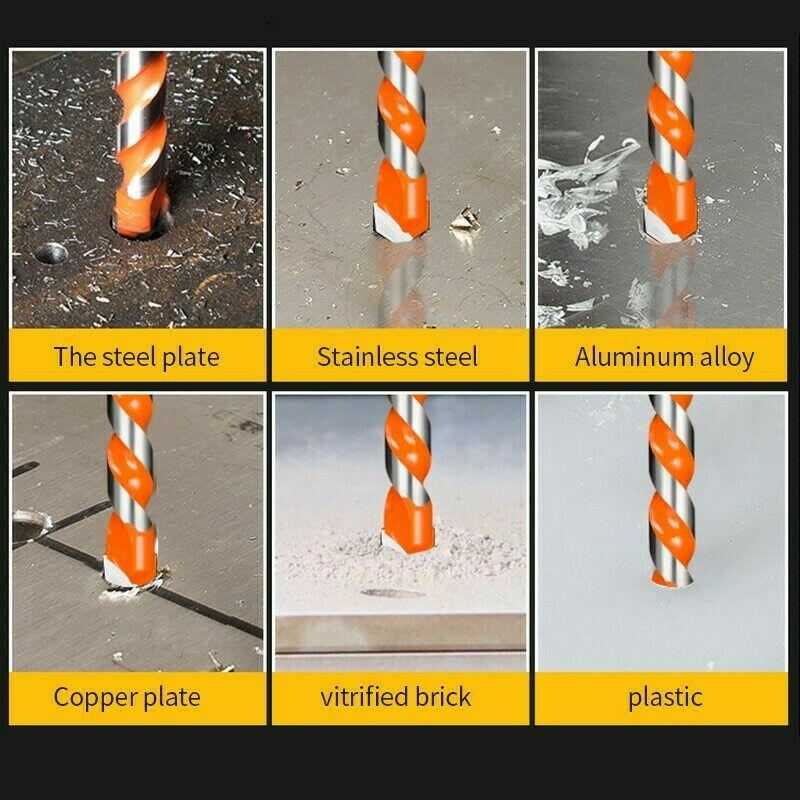 The steel plate

Stainless steel

Aluminum alloy

Copper plate

vitrified brick

plastic