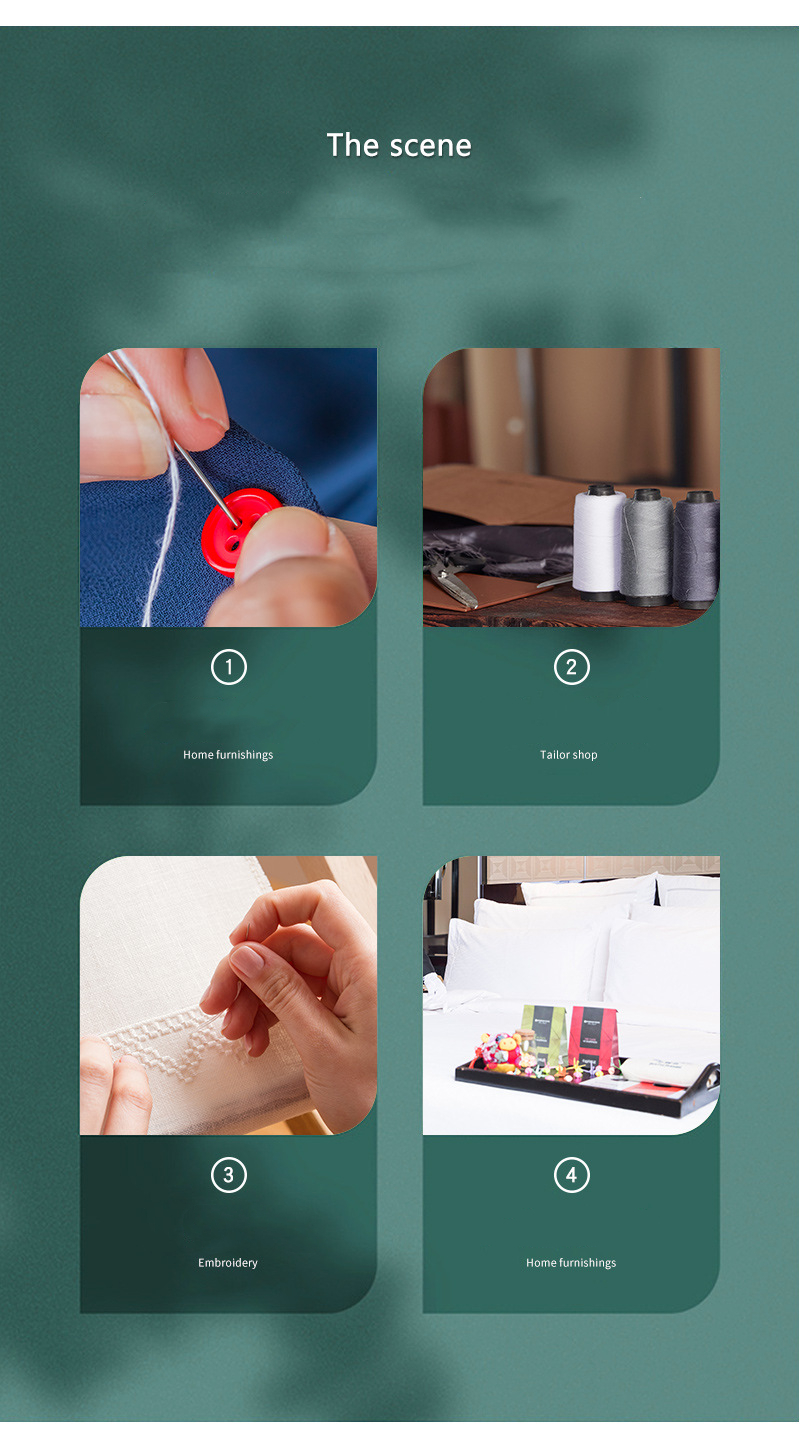 The scene

1

Home furnishings

2

Tailor shop

3

Embroidery

4

Home furnishings