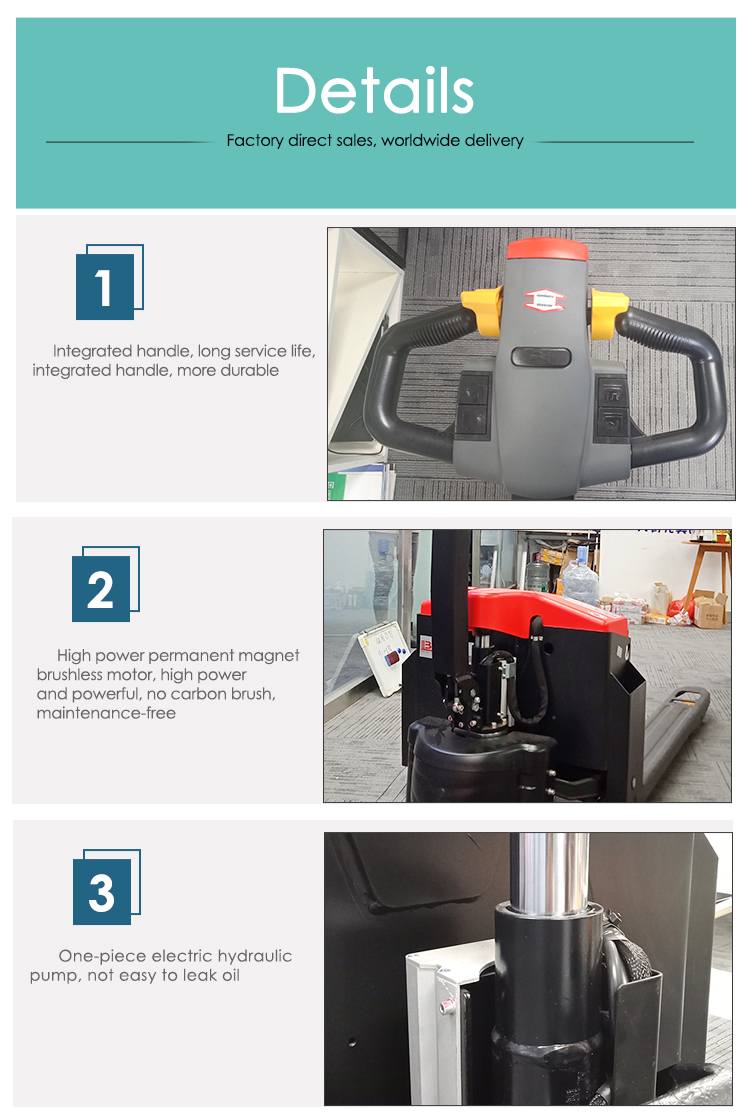 Details

Factory direct sales, worldwide delivery

1

Integrated handle, long service life, integrated handle, more durable

2

High power permanent magnet brushless motor, high power and powerful, no carbon brush, maintenance-free

3

One-piece electric hydraulic pump, not easy to leak oil