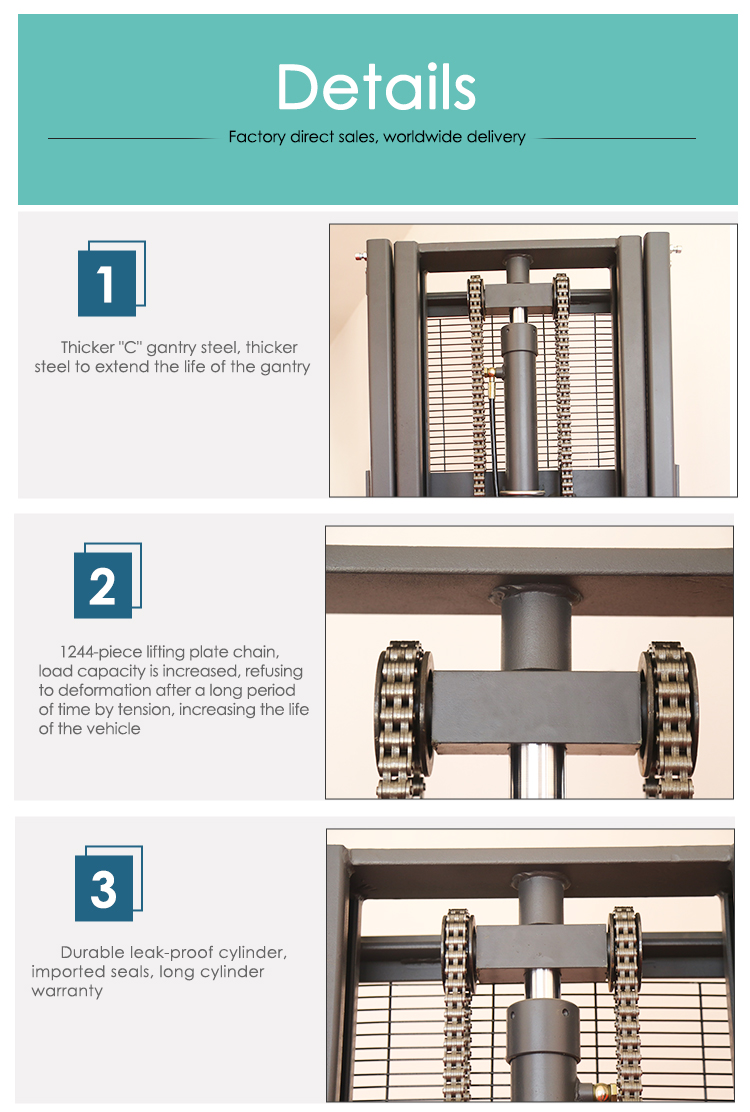 Details

Factory direct sales, worldwide delivery

1

Thicker "C" gantry steel, thicker steel to extend the life of the gantry

2

1244-piece lifting plate chain, load capacity is increased, refusing to deformation after a long period of time by tension, increasing the life of the vehicle

3

Durable leak-proof cylinder, imported seals, long cylinder warranty