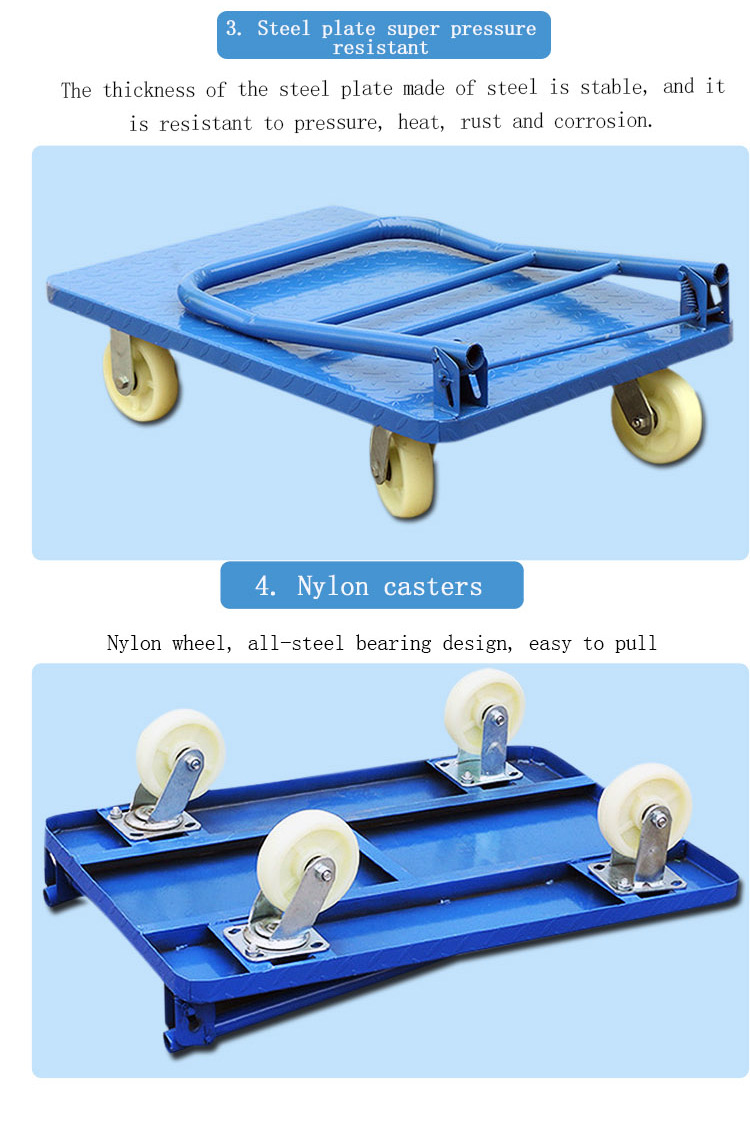 3. Steel plate super pressure resistant

The thickness of the steel plate made of steel is stable, and it is resistant to pressure, heat, rust and corrosion.

4. Nylon casters

Nylon wheel, all-steel bearing design, easy to pull