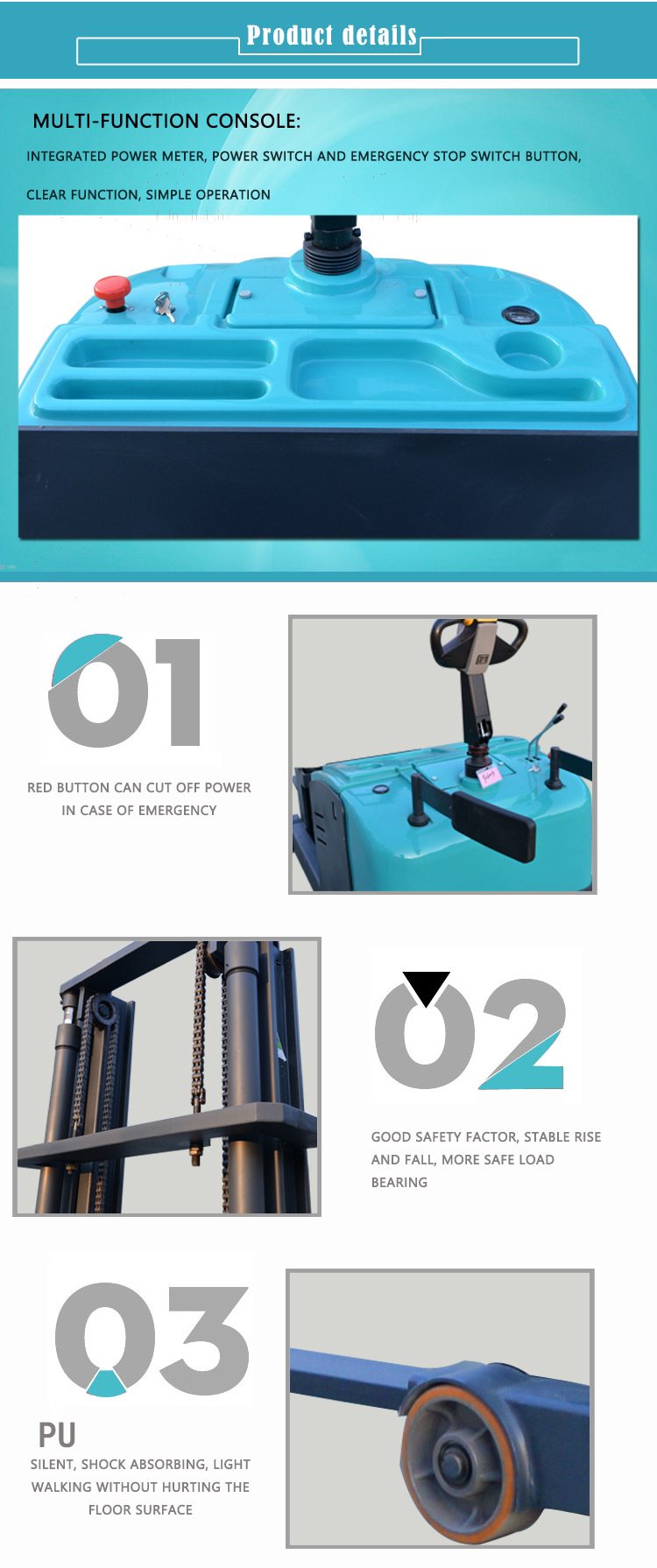 Product details

MULTI-FUNCTION CONSOLE:

INTEGRATED POWER METER, POWER SWITCH AND EMERGENCY STOP SWITCH BUTTON,

CLEAR FUNCTION, SIMPLE OPERATION

01

RED BUTTON CAN CUT OFF POWER IN CASE OF EMERGENCY

02

GOOD SAFETY FACTOR, STABLE RISE AND FALL, MORE SAFE LOAD BEARING

03

PU

SILENT, SHOCK ABSORBING, LIGHT WALKING WITHOUT HURTING THE FLOOR SURFACE