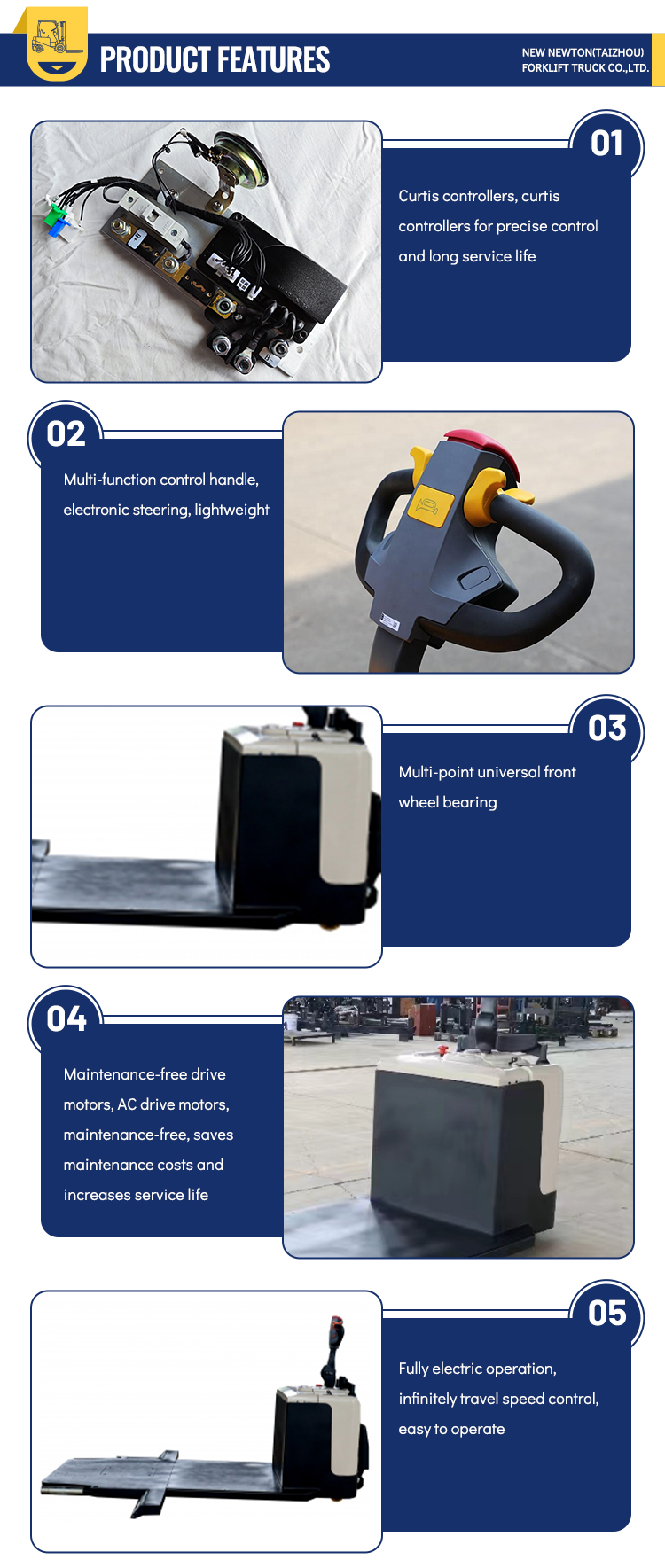 PRODUCT FEATURES

NEW NEWTON(TAIZHOU) FORKLIFT TRUCK CO.,LTD.

01

Curtis controllers, curtis controllers for precise control and long service life

02

Multi-function control handle, electronic steering, lightweight

03

Multi-point universal front wheel bearing

04

Maintenance-free drive motors, AC drive motors, maintenance-free, saves maintenance costs and increases service life

05

Fully electric operation, infinitely travel speed control, easy to operate