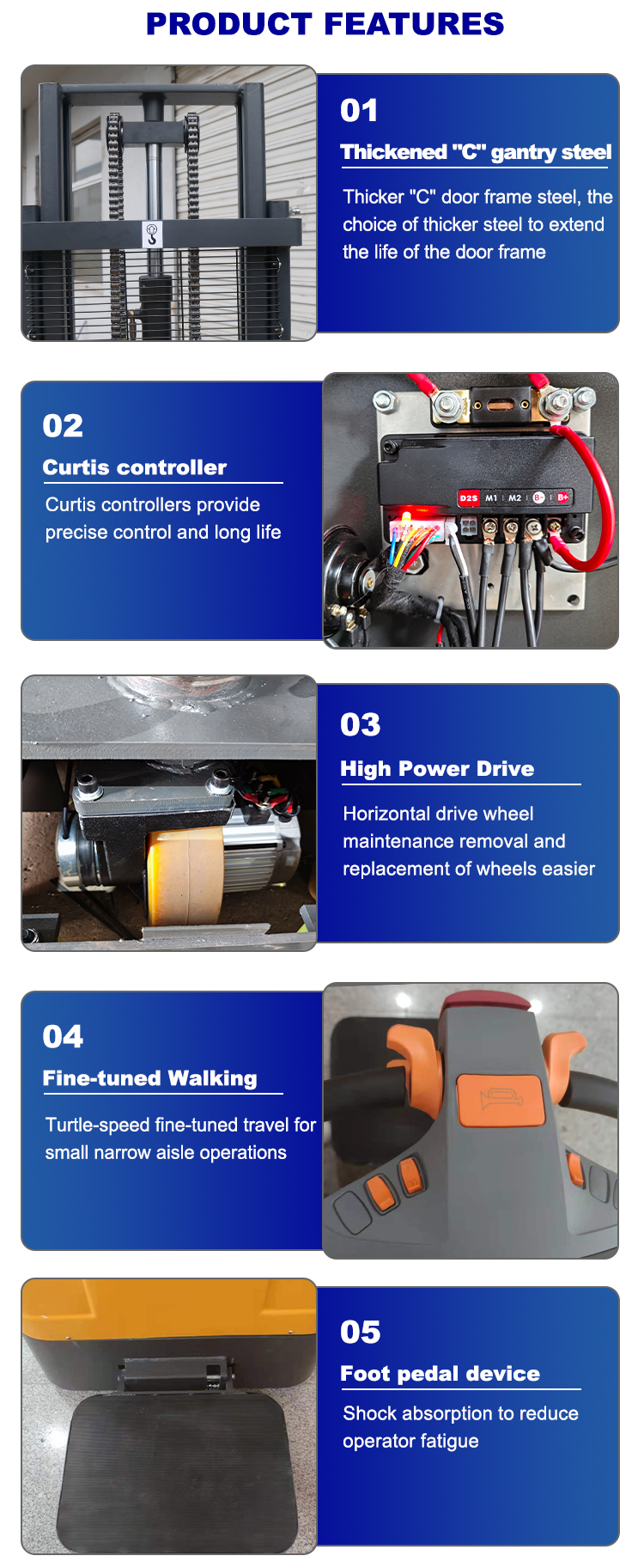 PRODUCT FEATURES

01

Thickened "C" gantry steel

Thicker "C" door frame steel, the choice of thicker steel to extend the life of the door frame

02

Curtis controller

Curtis controllers provide precise control and long life

D2S M1 M2 B- B+

03

High Power Drive

Horizontal drive wheel maintenance removal and replacement of wheels easier

04

Fine-tuned Walking

Turtle-speed fine-tuned travel for small narrow aisle operations

05

Foot pedal device

Shock absorption to reduce operator fatigue