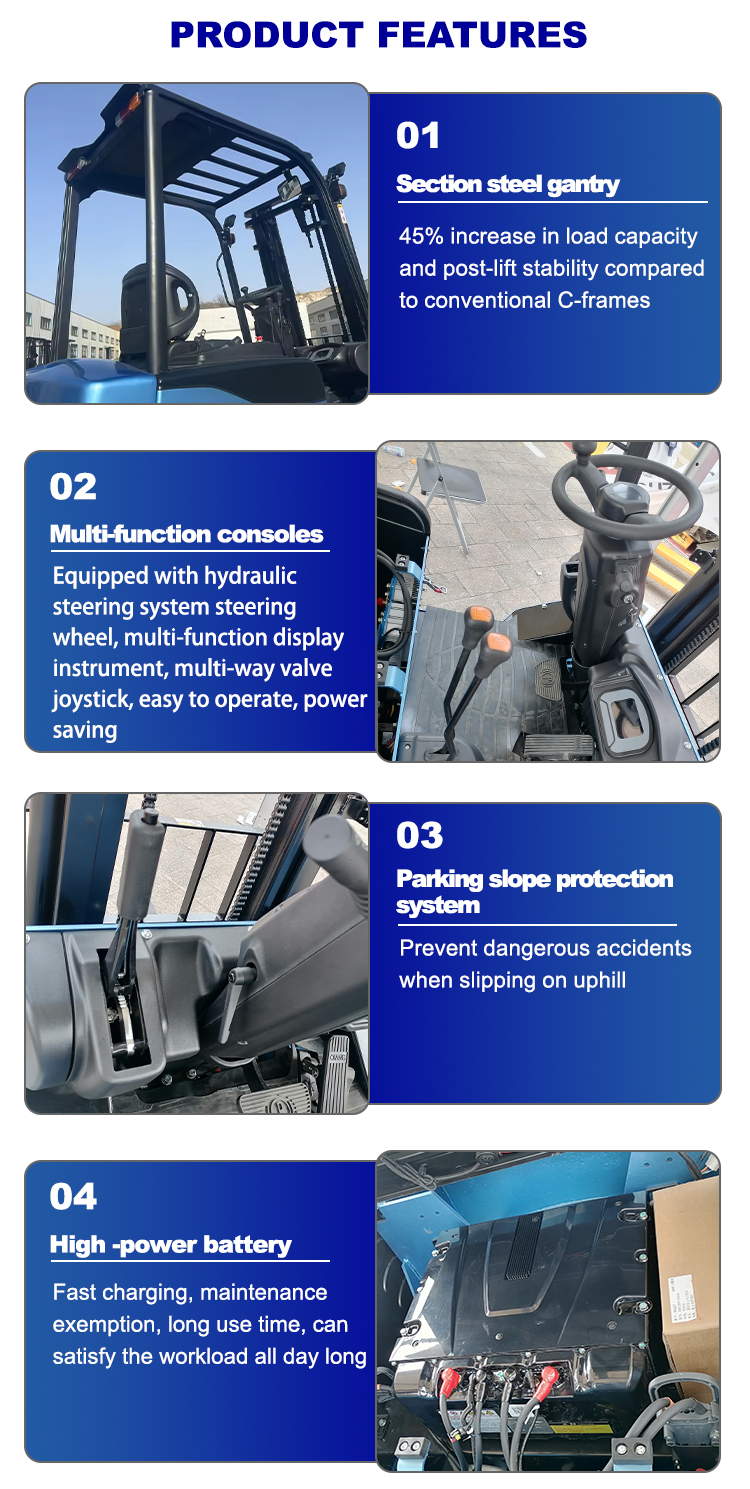 PRODUCT FEATURES

01

Section steel gantry

45% increase in load capacity and post-lift stability compared to conventional C-frames

02

Multi-function consoles

Equipped with hydraulic steering system steering wheel, multi-function display instrument, multi-way valve joystick, easy to operate, power saving

03

Parking slope protection system

Prevent dangerous accidents when slipping on uphill

04

High -power battery

Fast charging, maintenance exemption, long use time, can satisfy the workload all day long