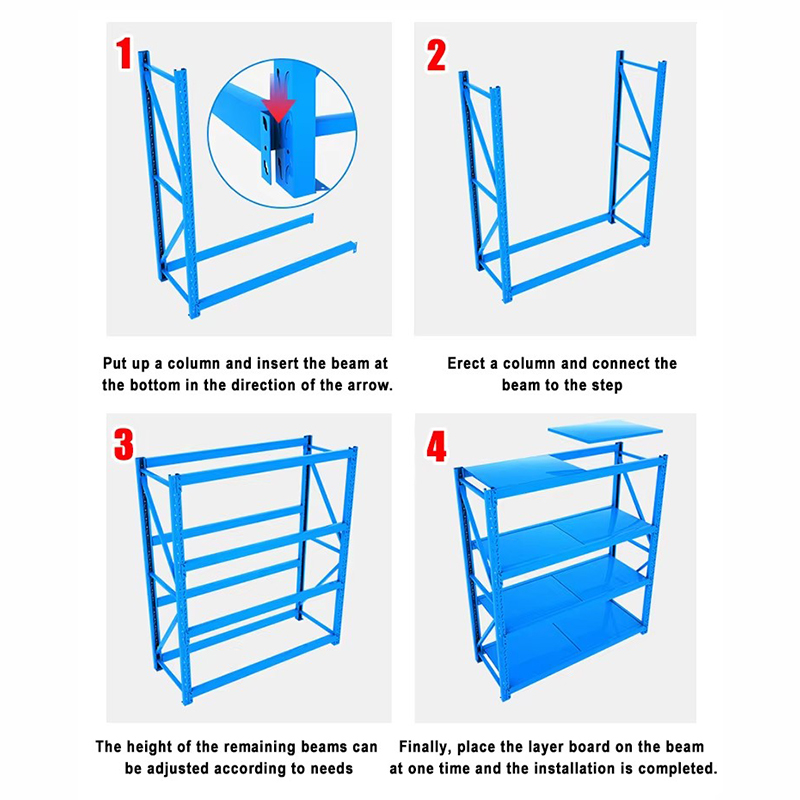 1

Put up a column and insert the beam at the bottom in the direction of the arrow.

2

Erect a column and connect the beam to the step

3

The height of the remaining beams can be adjusted according to needs

4

Finally, place the layer board on the beam at one time and the installation is completed.