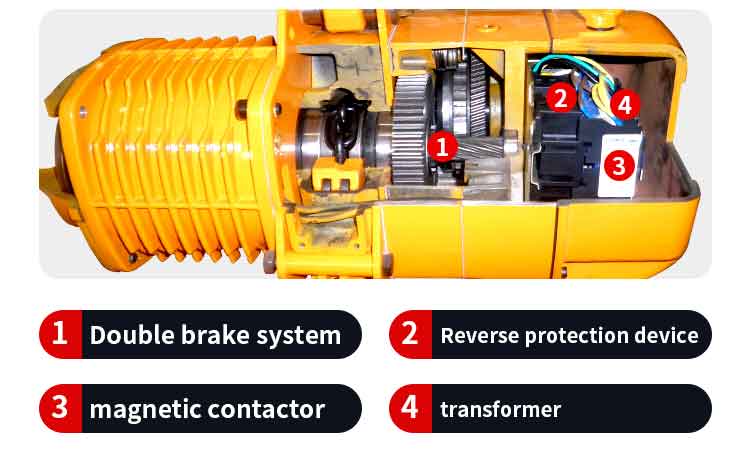 2
4
1
3

1 Double brake system
2 Reverse protection device
3 magnetic contactor
4 transformer