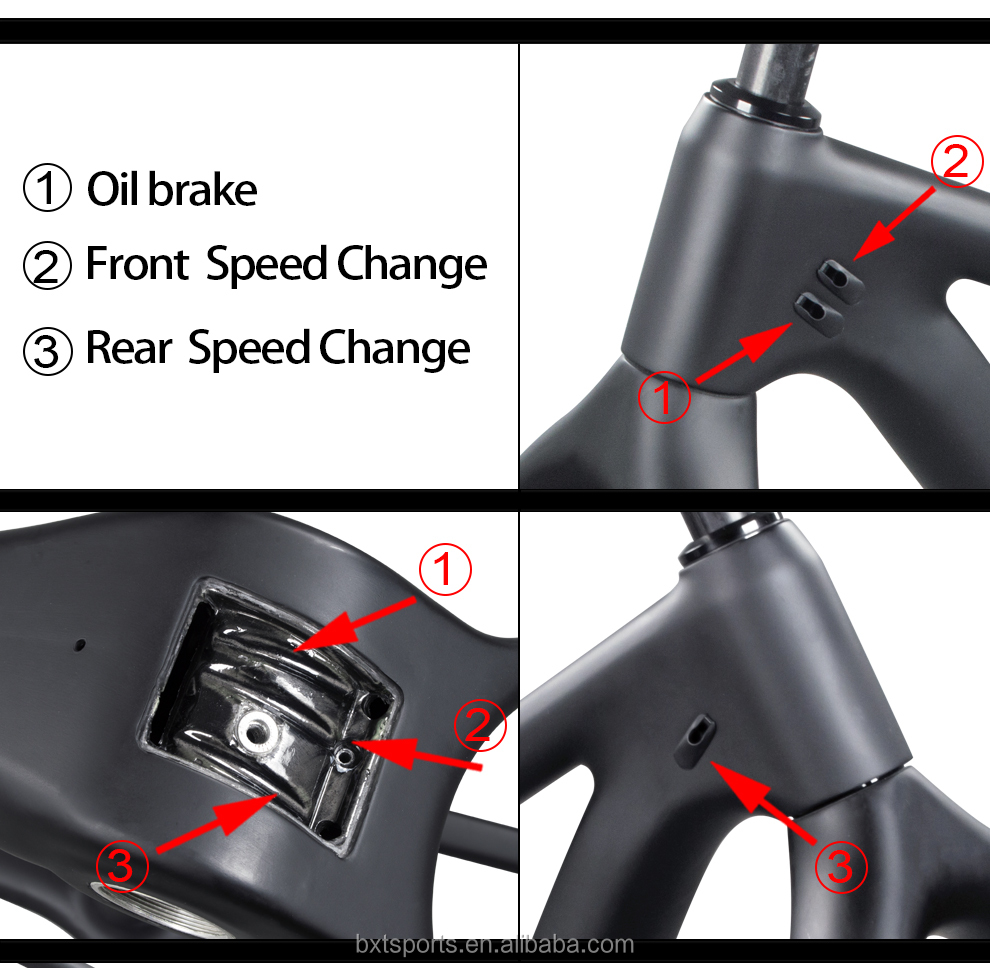 ① Oil brake
② Front Speed Change
③ Rear Speed Change

②
①

①
②
③

③

bxtsports.en.alibaba.com