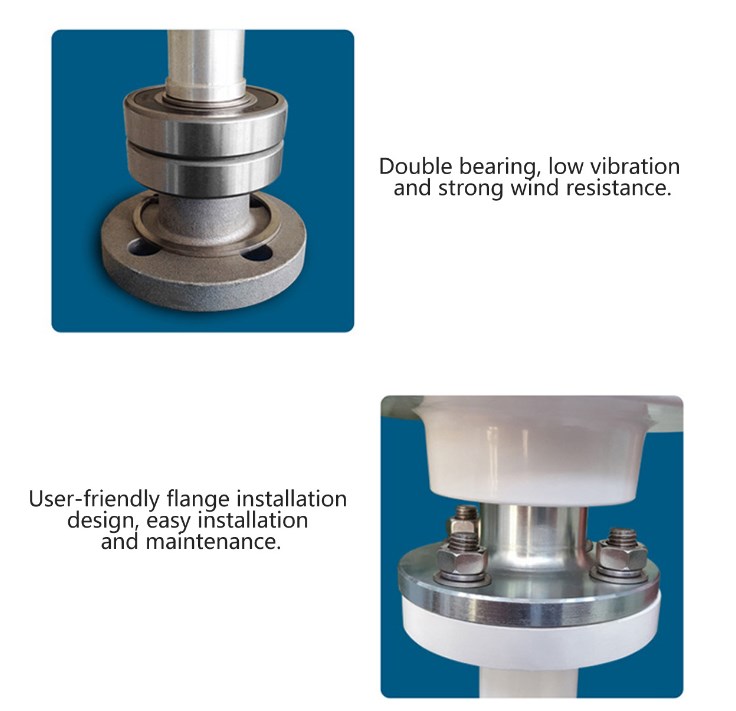 Double bearing, low vibration and strong wind resistance.

User-friendly flange installation design, easy installation and maintenance.