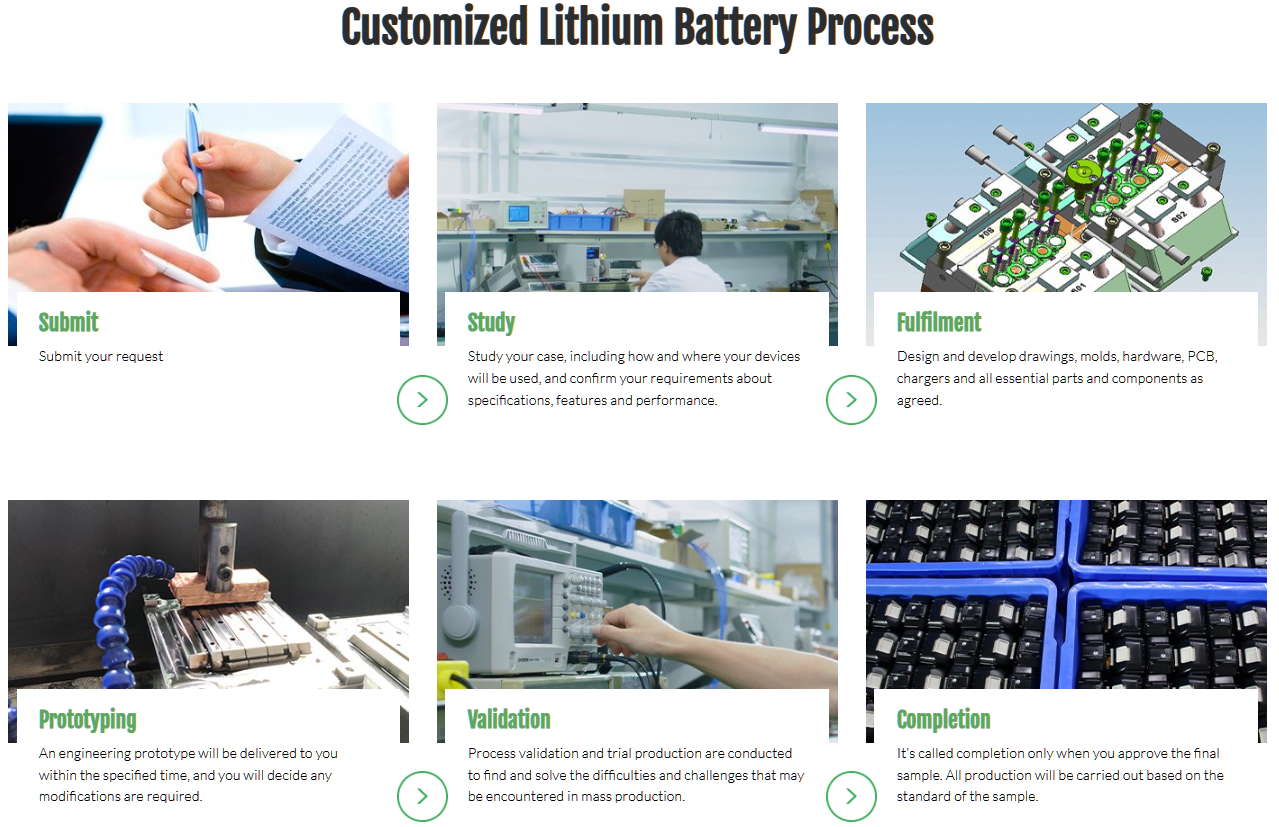 Customized Lithium Battery Process

Submit

Submit your request

Study

Study your case, including how and where your devices will be used, and confirm your requirements about specifications, features and performance.

Fulfilment

Design and develop drawings, molds, hardware, PCB, chargers and all essential parts and components as agreed.

Prototyping

An engineering prototype will be delivered to you within the specified time, and you will decide any modifications are required.

Validation

Process validation and trial production are conducted to find and solve the difficulties and challenges that may be encountered in mass production.

Completion

It's called completion only when you approve the final sample. All production will be carried out based on the standard of the sample.