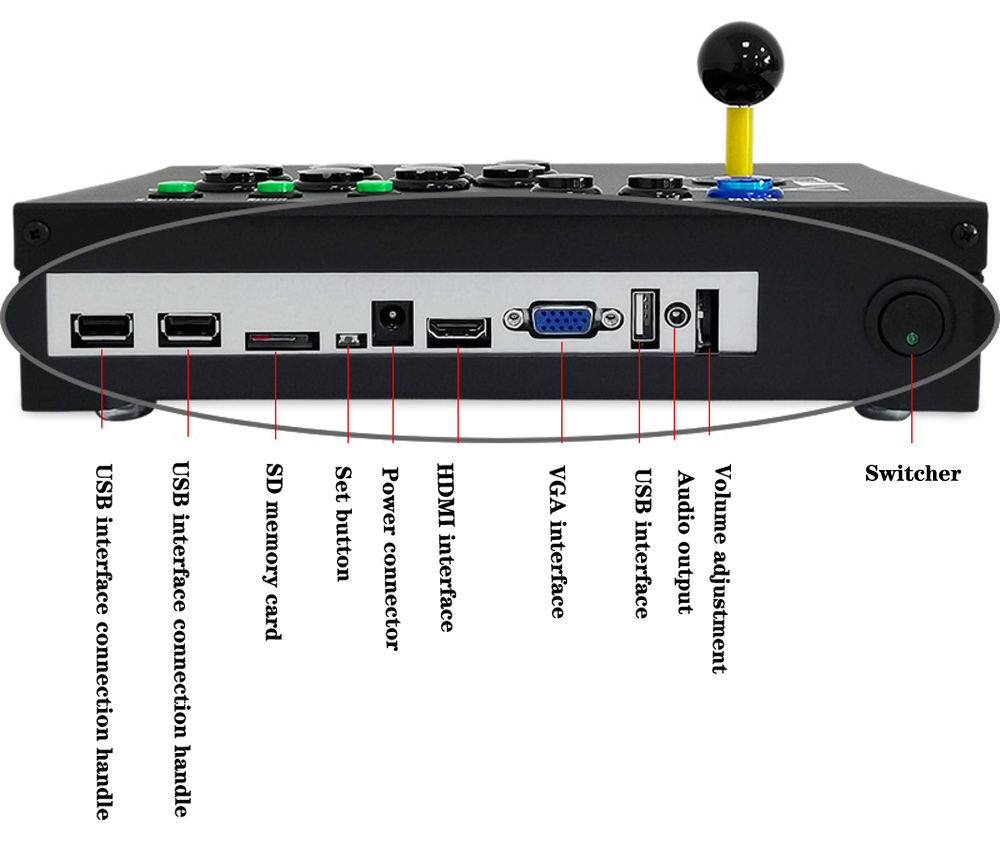 USB interface connection handle

USB interface connection handle

SD memory card

Set button

Power connector

HDMI interface

VGA interface

USB interface

Audio output

Volume adjustment

Switcher