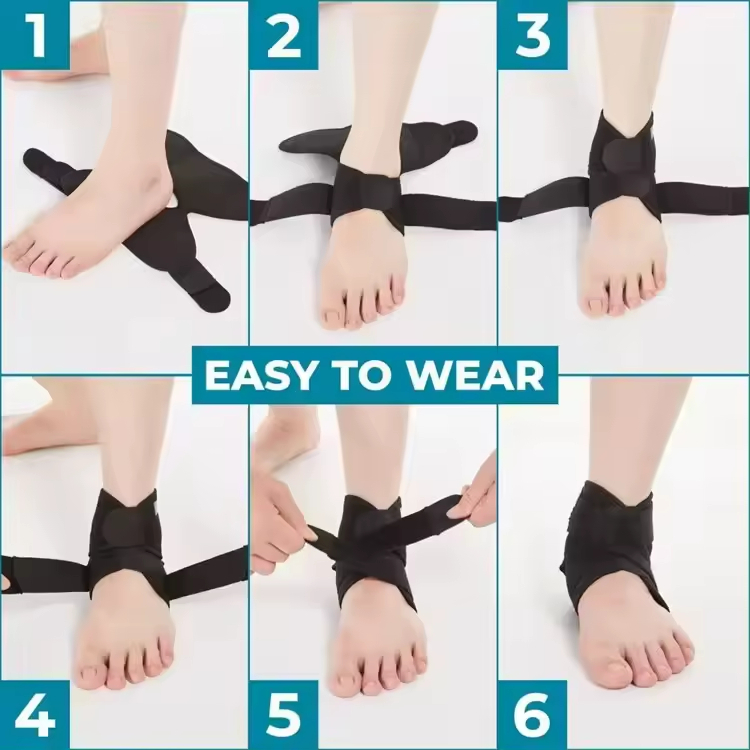 1
2
3
EASY TO WEAR
4
5
6