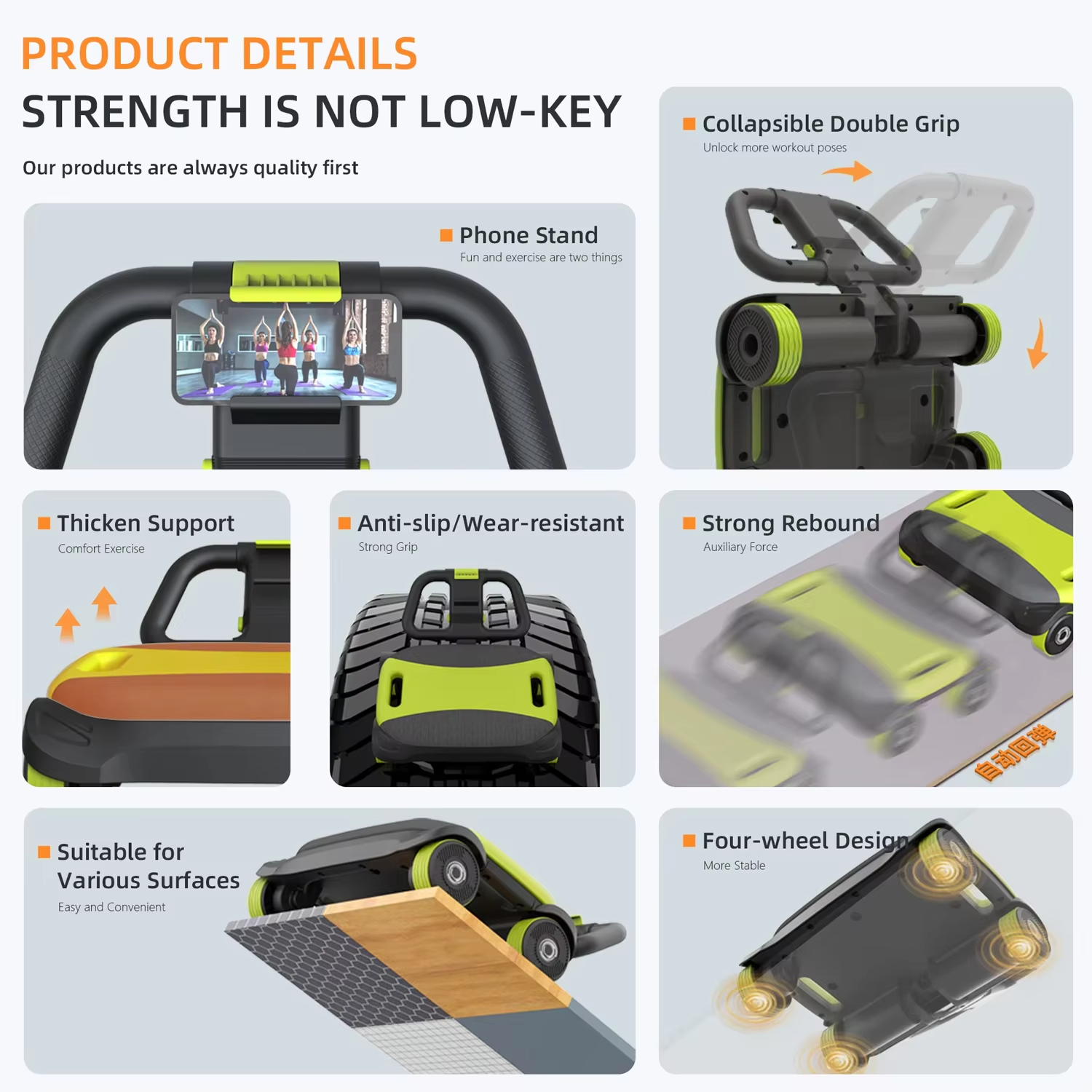 PRODUCT DETAILS
STRENGTH IS NOT LOW-KEY
Our products are always quality first

Phone Stand
Fun and exercise are two things

Collapsible Double Grip
Unlock more workout poses

Thicken Support
Comfort Exercise

Anti-slip/Wear-resistant
Strong Grip

Strong Rebound
Auxiliary Force

自动回弹

Suitable for Various Surfaces
Easy and Convenient

Four-wheel Design
More Stable