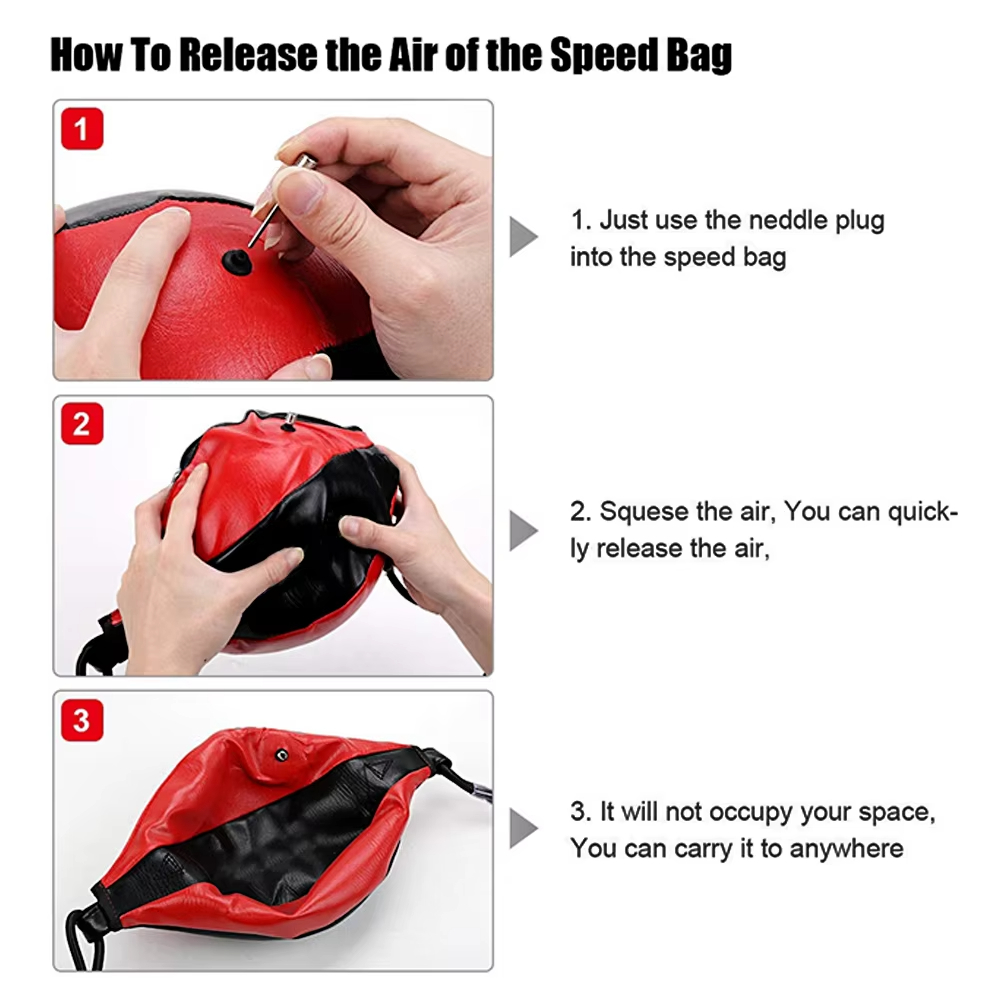 How To Release the Air of the Speed Bag

1

1. Just use the neddle plug into the speed bag

2

2. Squese the air, You can quickly release the air,

3

3. It will not occupy your space, You can carry it to anywhere