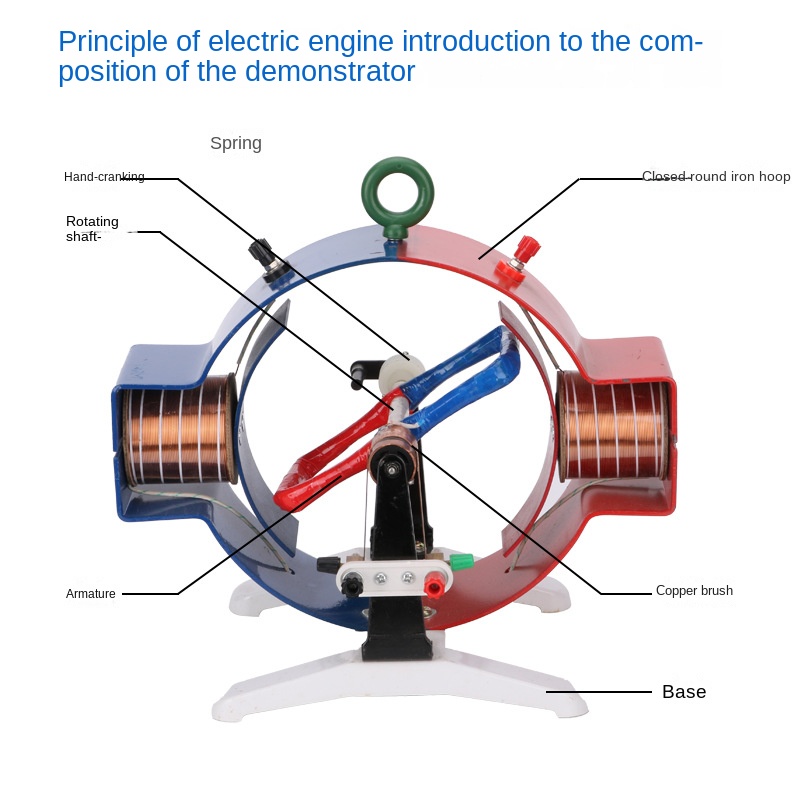 Principle of electric engine introduction to the composition of the demonstrator

Spring

Hand-cranking

Closed round iron hoop

Rotating shaft-

Armature

Copper brush

Base