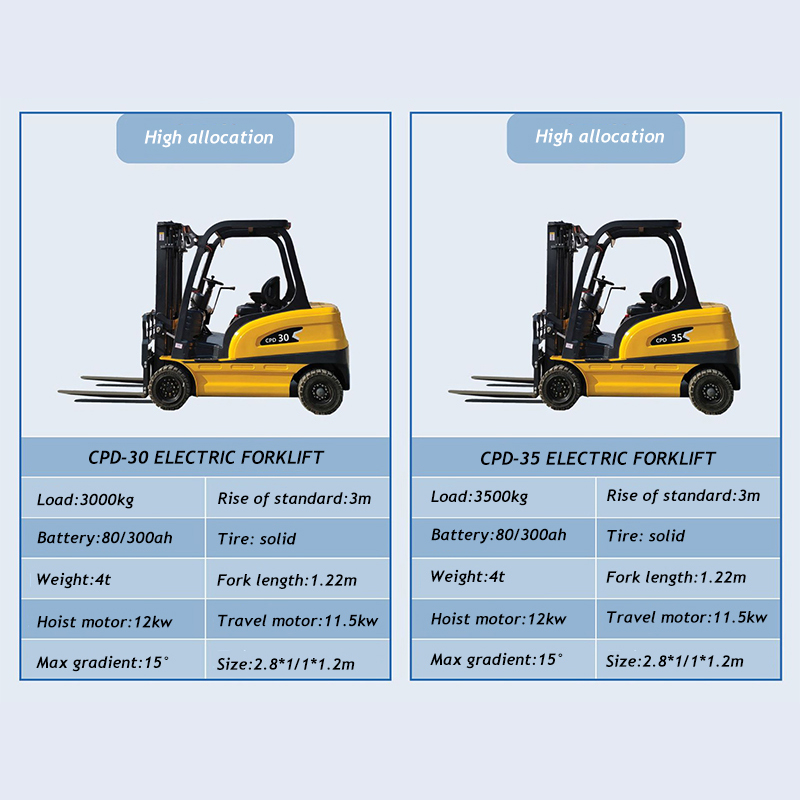 High allocation

CPD 30

CPD-30 ELECTRIC FORKLIFT

| Load:3000kg | Rise of standard:3m |
|---|---|
| Battery:80/300ah | Tire: solid |
| Weight:4t | Fork length:1.22m |
| Hoist motor:12kw | Travel motor:11.5kw |
| Max gradient:15° | Size:2.8*1/1*1.2m |

High allocation

CPD 35

CPD-35 ELECTRIC FORKLIFT

| Load:3500kg | Rise of standard:3m |
|---|---|
| Battery:80/300ah | Tire: solid |
| Weight:4t | Fork length:1.22m |
| Hoist motor:12kw | Travel motor:11.5kw |
| Max gradient:15° | Size:2.8*1/1*1.2m |