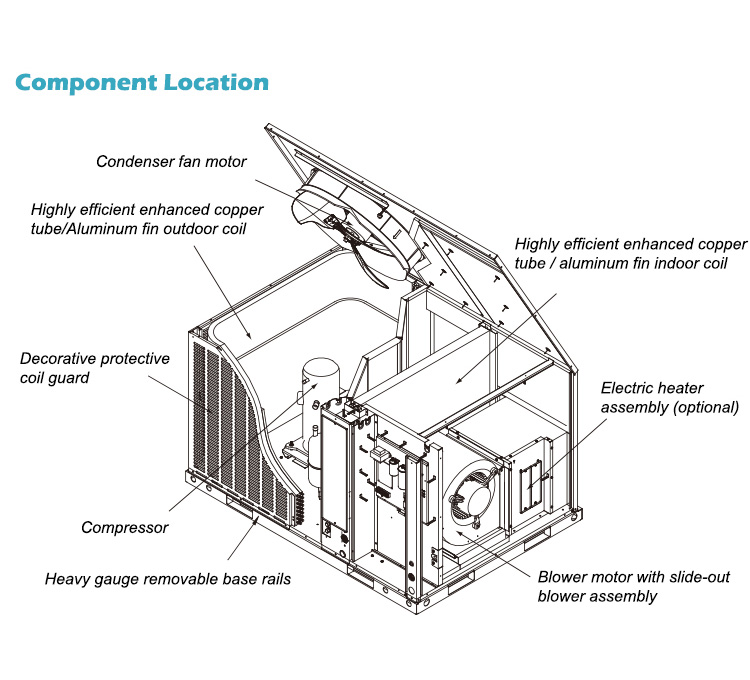 Component Location

Condenser fan motor

Highly efficient enhanced copper tube/Aluminum fin outdoor coil

Highly efficient enhanced copper tube / aluminum fin indoor coil

Decorative protective coil guard

Electric heater assembly (optional)

Compressor

Heavy gauge removable base rails

Blower motor with slide-out blower assembly