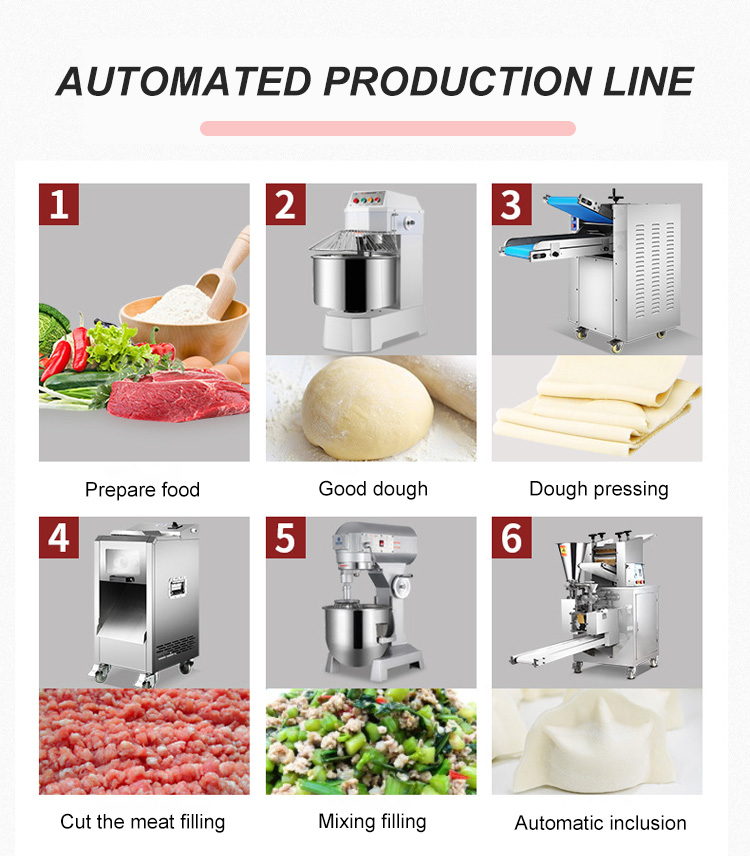 AUTOMATED PRODUCTION LINE

1

Prepare food

2

Good dough

3

Dough pressing

4

Cut the meat filling

5

Mixing filling

6

Automatic inclusion