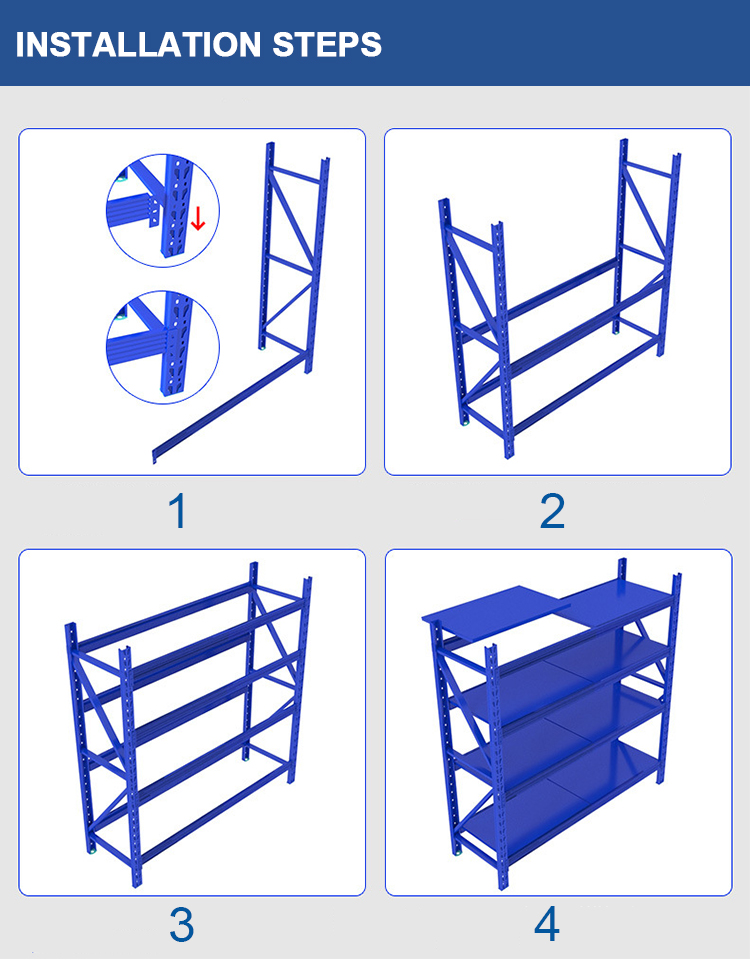 INSTALLATION STEPS

1

2

3

4