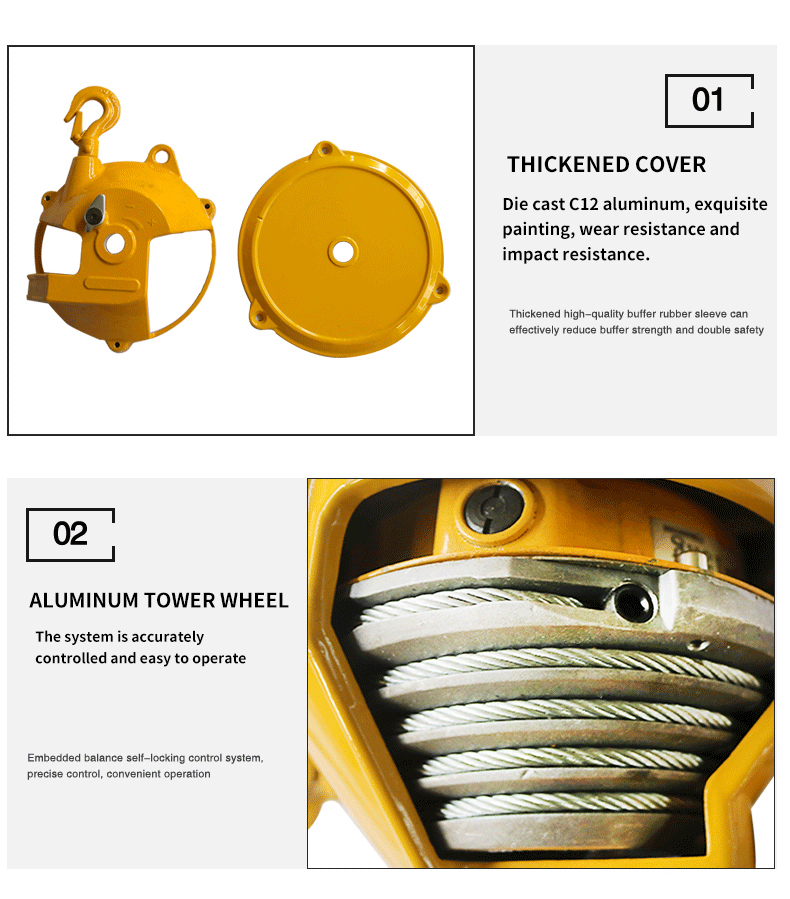 01

THICKENED COVER

Die cast C12 aluminum, exquisite painting, wear resistance and impact resistance.

Thickened high-quality buffer rubber sleeve can effectively reduce buffer strength and double safety

02

ALUMINUM TOWER WHEEL

The system is accurately controlled and easy to operate

Embedded balance self-locking control system, precise control, convenient operation