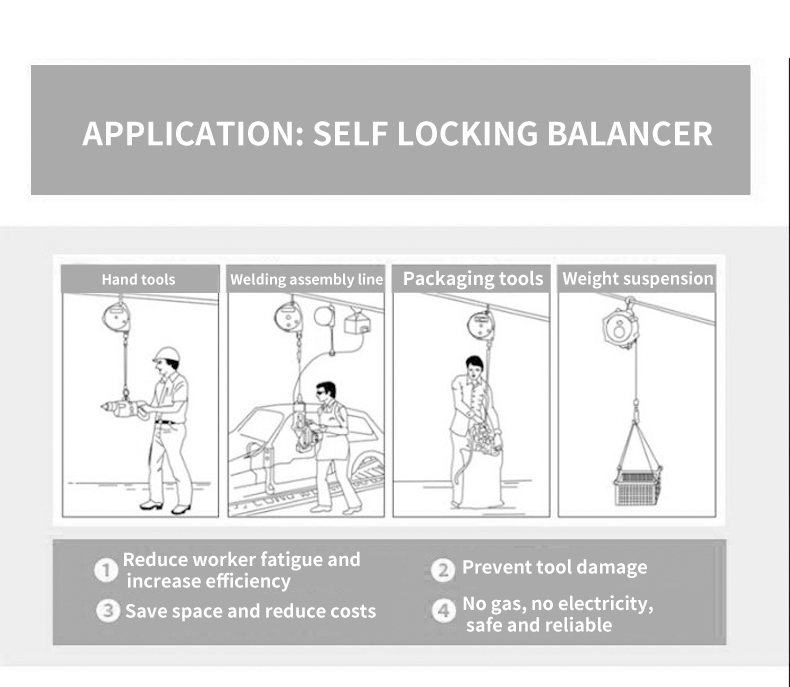 APPLICATION: SELF LOCKING BALANCER

Hand tools

Welding assembly line

Packaging tools

Weight suspension

1 Reduce worker fatigue and increase efficiency

2 Prevent tool damage

3 Save space and reduce costs

4 No gas, no electricity, safe and reliable