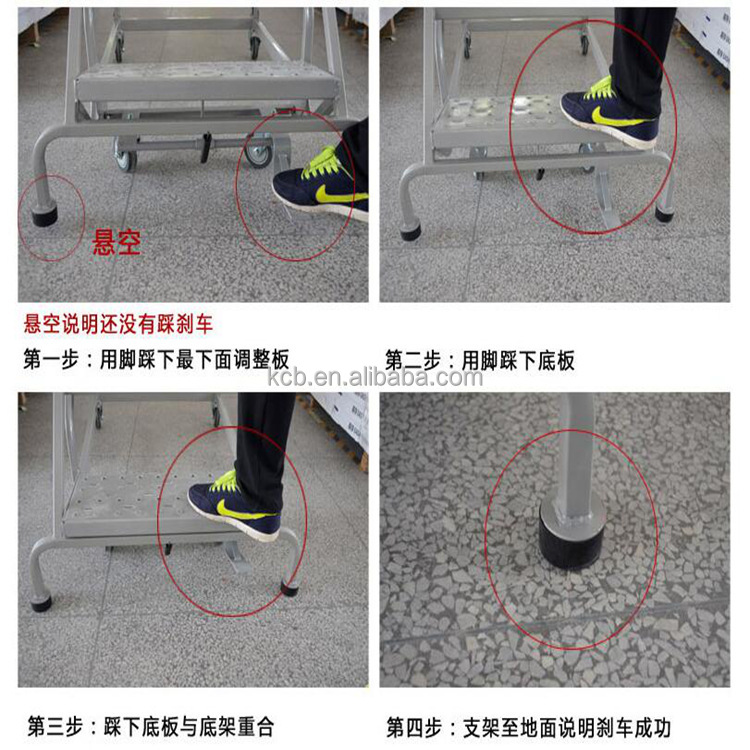 悬空

悬空说明还没有踩刹车

第一步：用脚踩下最下面调整板

第二步：用脚踩下底板

kcb.en.alibaba.com

第三步：踩下底板与底架重合

第四步：支架至地面说明刹车成功