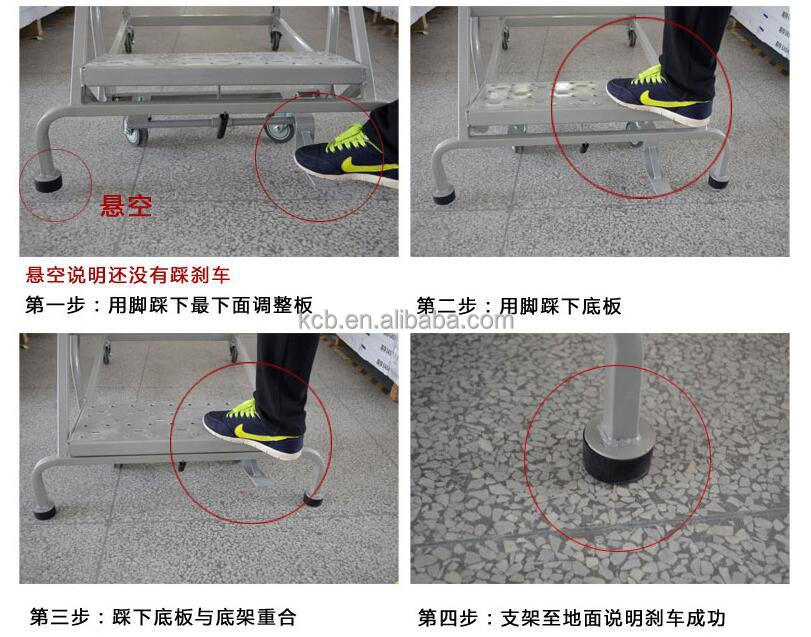 悬空

悬空说明还没有踩刹车

第一步：用脚踩下最下面调整板

第二步：用脚踩下底板

kcb.en.alibaba.com

第三步：踩下底板与底架重合

第四步：支架至地面说明刹车成功