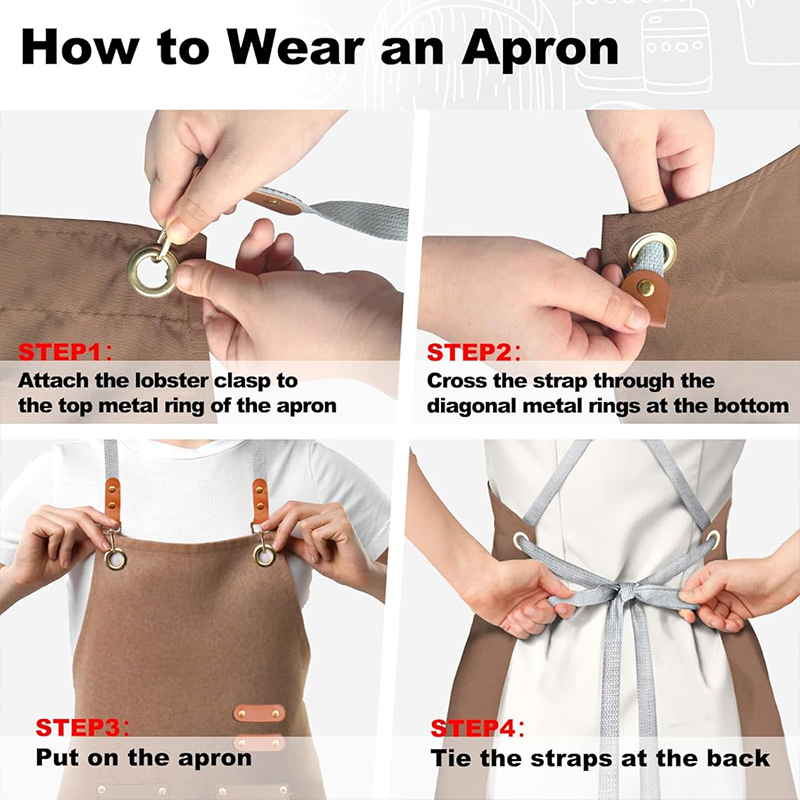 How to Wear an Apron

STEP1:
Attach the lobster clasp to the top metal ring of the apron

STEP2:
Cross the strap through the diagonal metal rings at the bottom

STEP3:
Put on the apron

STEP4:
Tie the straps at the back