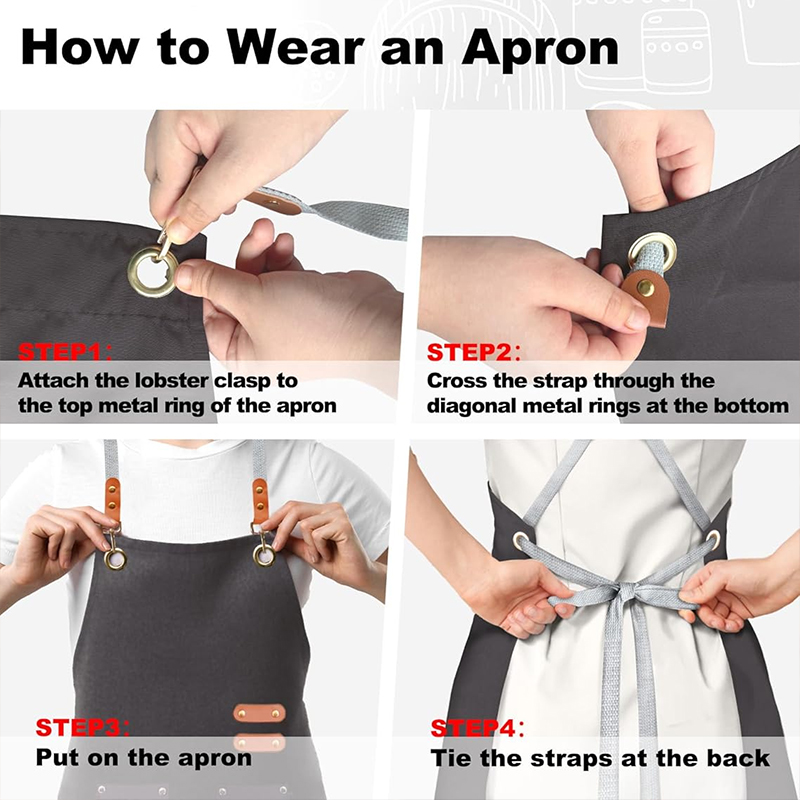 How to Wear an Apron

STEP1:
Attach the lobster clasp to the top metal ring of the apron

STEP2:
Cross the strap through the diagonal metal rings at the bottom

STEP3:
Put on the apron

STEP4:
Tie the straps at the back