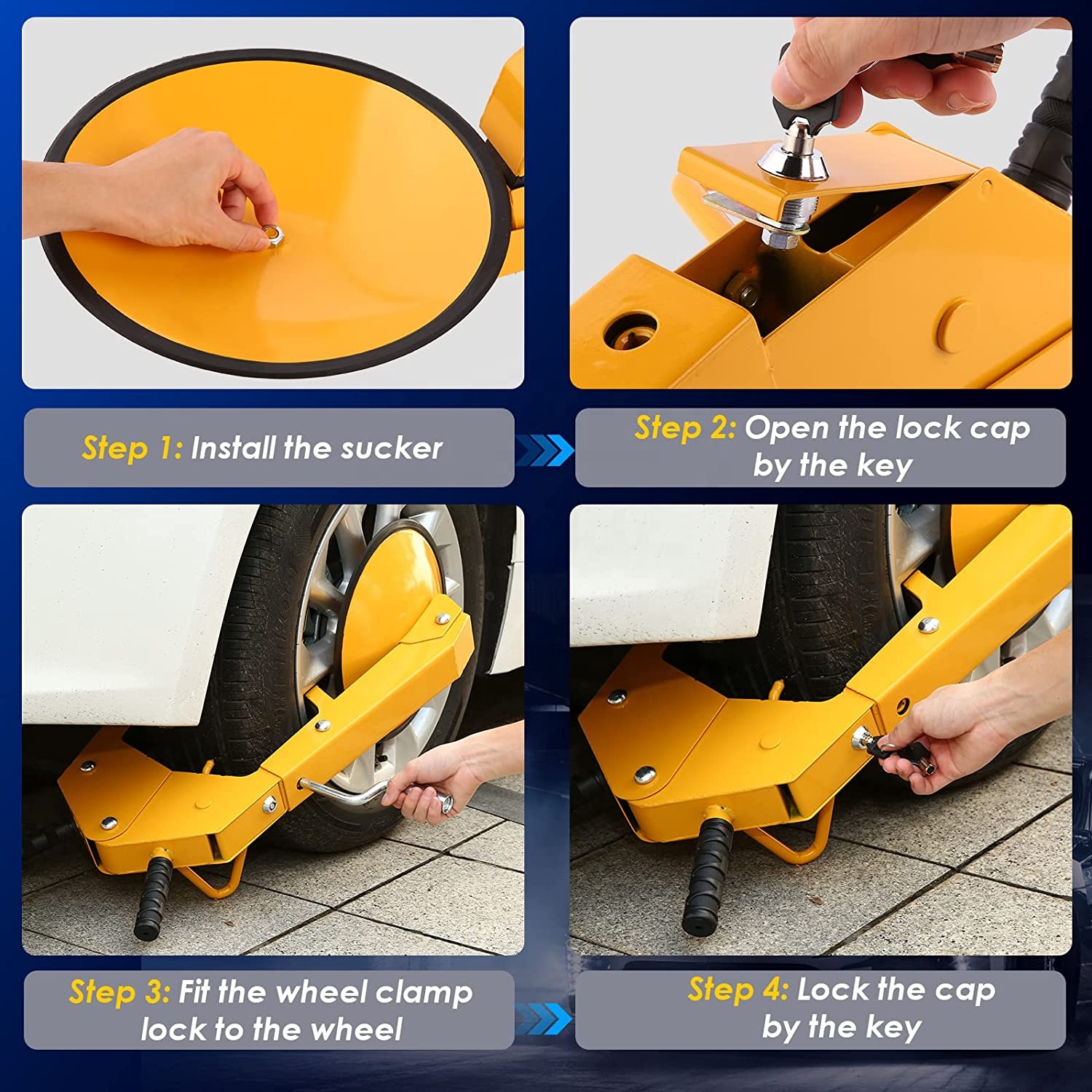 Step 1: Install the sucker

Step 2: Open the lock cap by the key

Step 3: Fit the wheel clamp lock to the wheel

Step 4: Lock the cap by the key