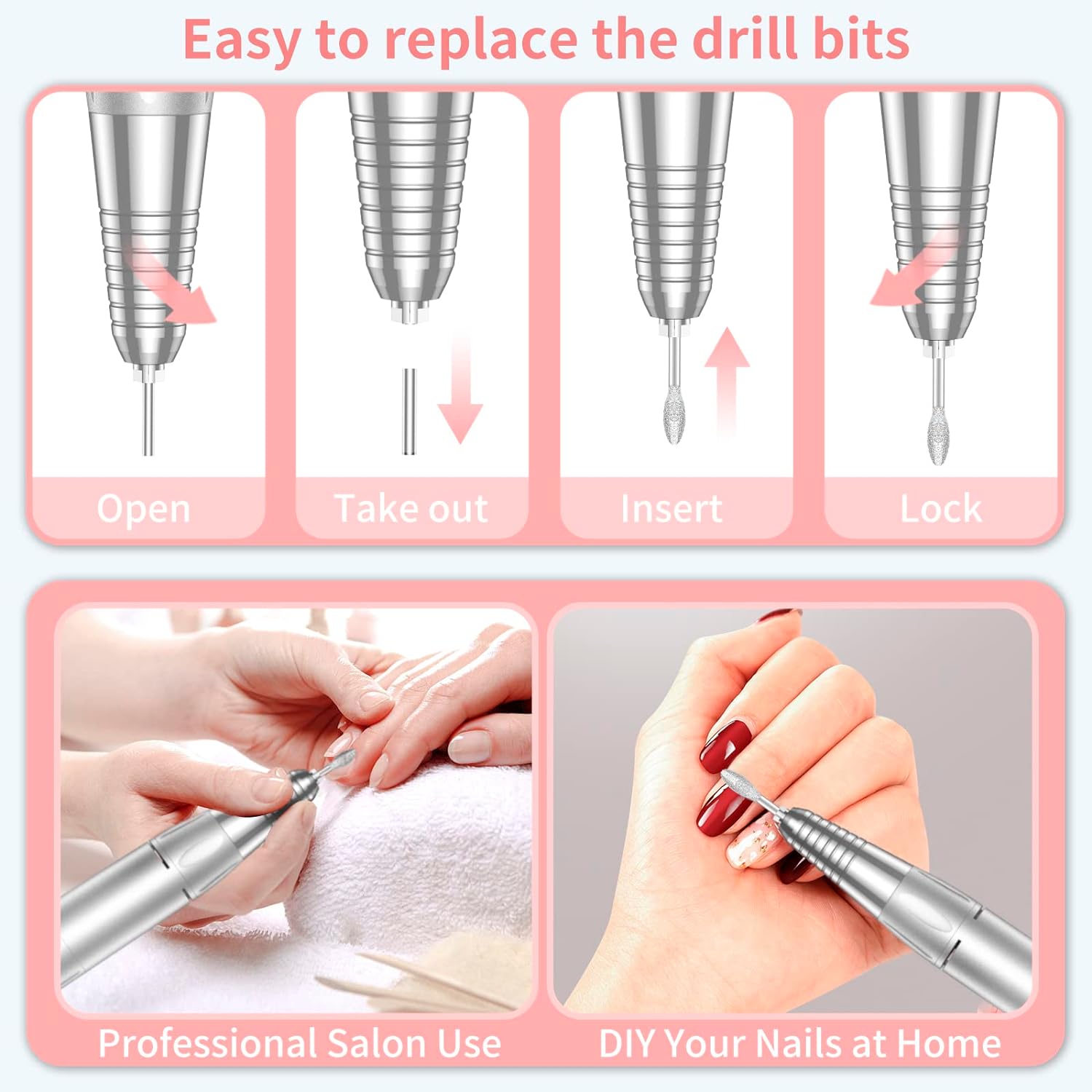 Easy to replace the drill bits

Open

Take out

Insert

Lock

Professional Salon Use

DIY Your Nails at Home