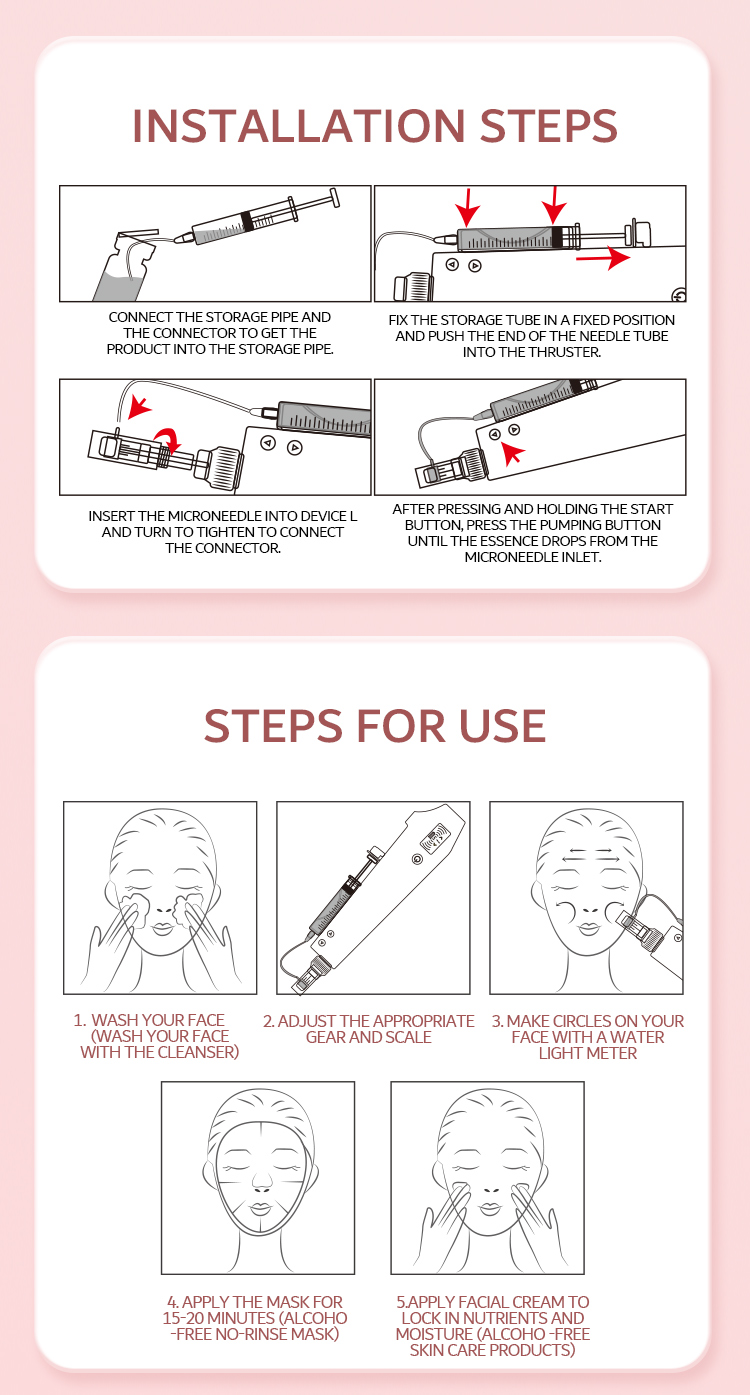 INSTALLATION STEPS

CONNECT THE STORAGE PIPE AND THE CONNECTOR TO GET THE PRODUCT INTO THE STORAGE PIPE.

FIX THE STORAGE TUBE IN A FIXED POSITION AND PUSH THE END OF THE NEEDLE TUBE INTO THE THRUSTER.

INSERT THE MICRONEEDLE INTO DEVICE L AND TURN TO TIGHTEN TO CONNECT THE CONNECTOR.

AFTER PRESSING AND HOLDING THE START BUTTON, PRESS THE PUMPING BUTTON UNTIL THE ESSENCE DROPS FROM THE MICRONEEDLE INLET.

STEPS FOR USE

1. WASH YOUR FACE (WASH YOUR FACE WITH THE CLEANSER)

2. ADJUST THE APPROPRIATE GEAR AND SCALE

3. MAKE CIRCLES ON YOUR FACE WITH A WATER LIGHT METER

4. APPLY THE MASK FOR 15-20 MINUTES (ALCOHO -FREE NO-RINSE MASK)

5.APPLY FACIAL CREAM TO LOCK IN NUTRIENTS AND MOISTURE (ALCOHO -FREE SKIN CARE PRODUCTS)