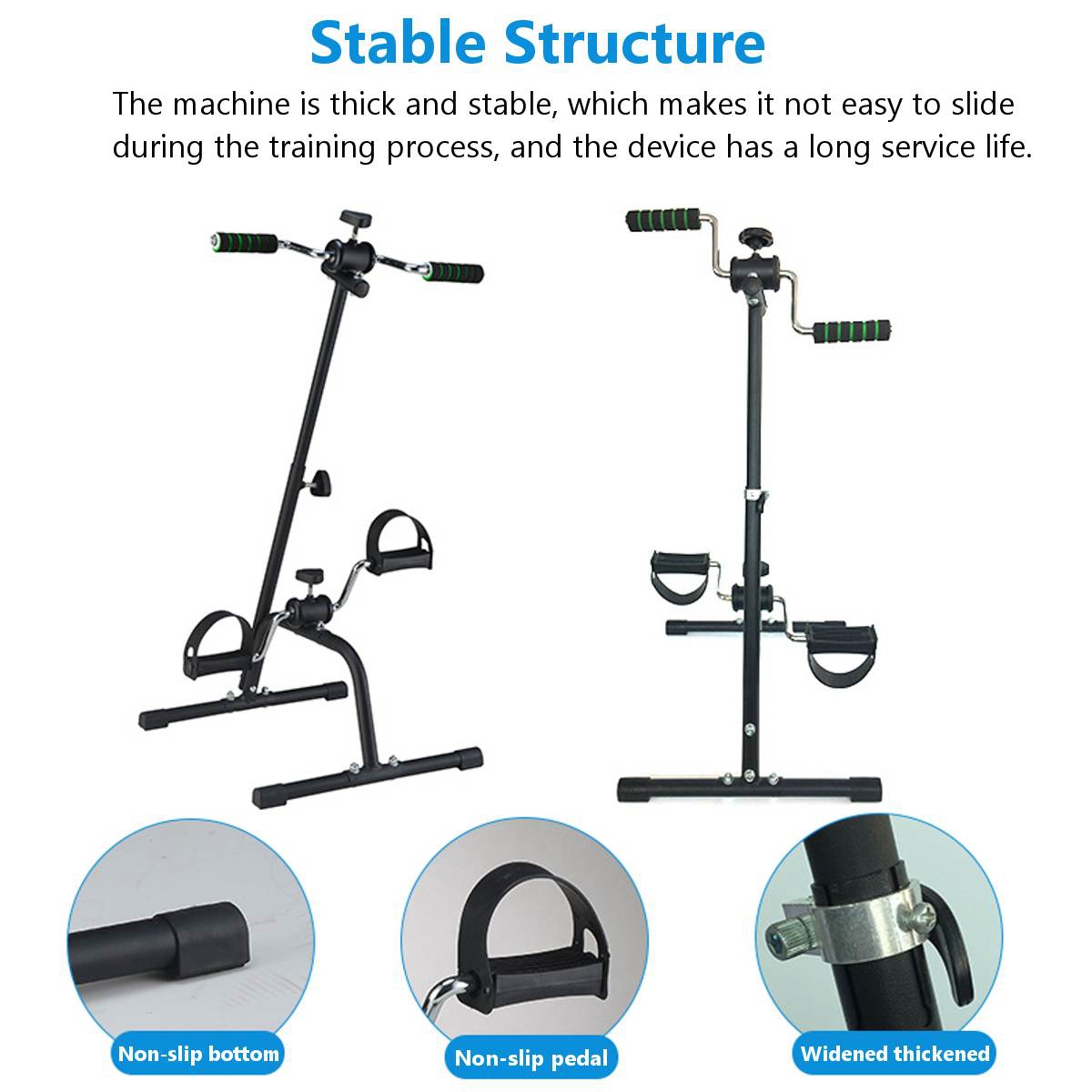 Stable Structure

The machine is thick and stable, which makes it not easy to slide during the training process, and the device has a long service life.

Non-slip bottom

Non-slip pedal

Widened thickened