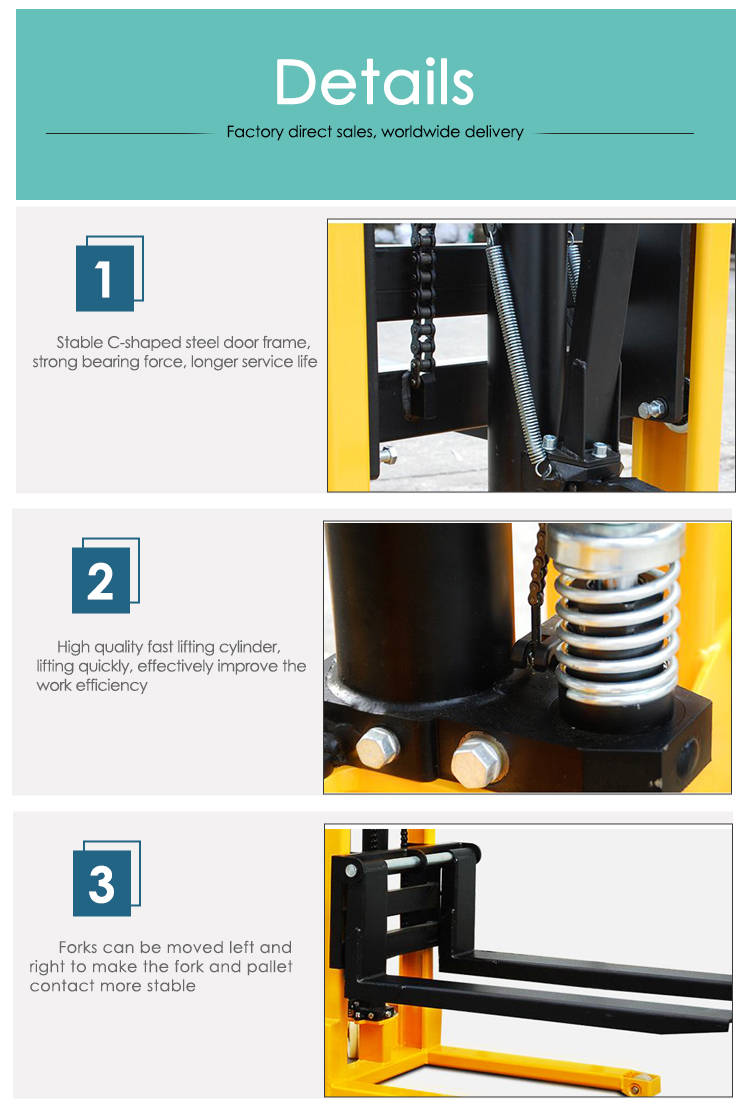 Details

Factory direct sales, worldwide delivery

1

Stable C-shaped steel door frame, strong bearing force, longer service life

2

High quality fast lifting cylinder, lifting quickly, effectively improve the work efficiency

3

Forks can be moved left and right to make the fork and pallet contact more stable