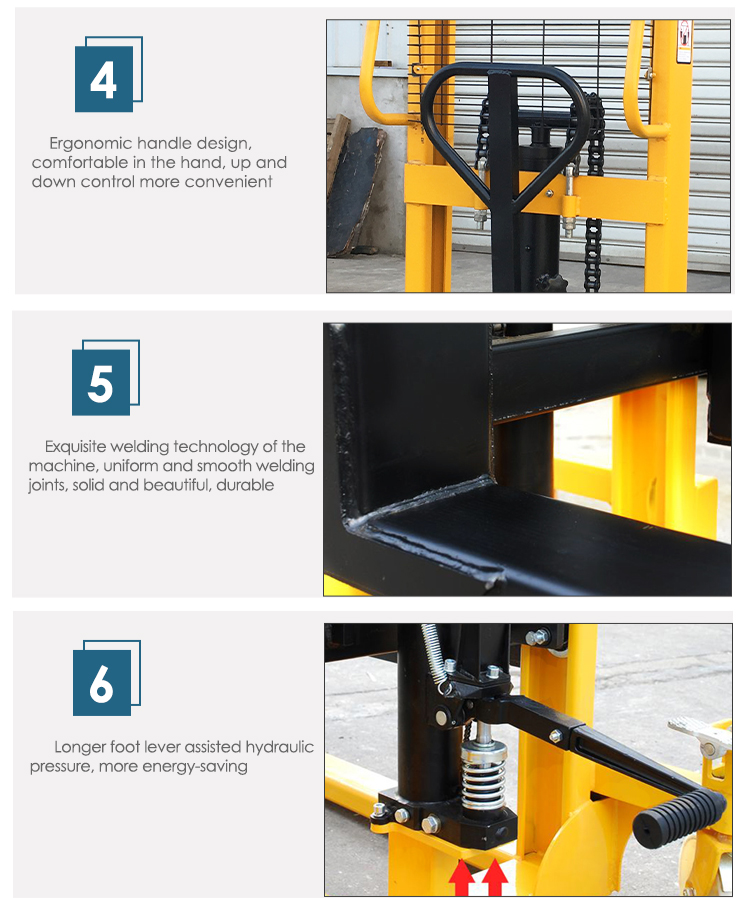 4

Ergonomic handle design, comfortable in the hand, up and down control more convenient

5

Exquisite welding technology of the machine, uniform and smooth welding joints, solid and beautiful, durable

6

Longer foot lever assisted hydraulic pressure, more energy-saving