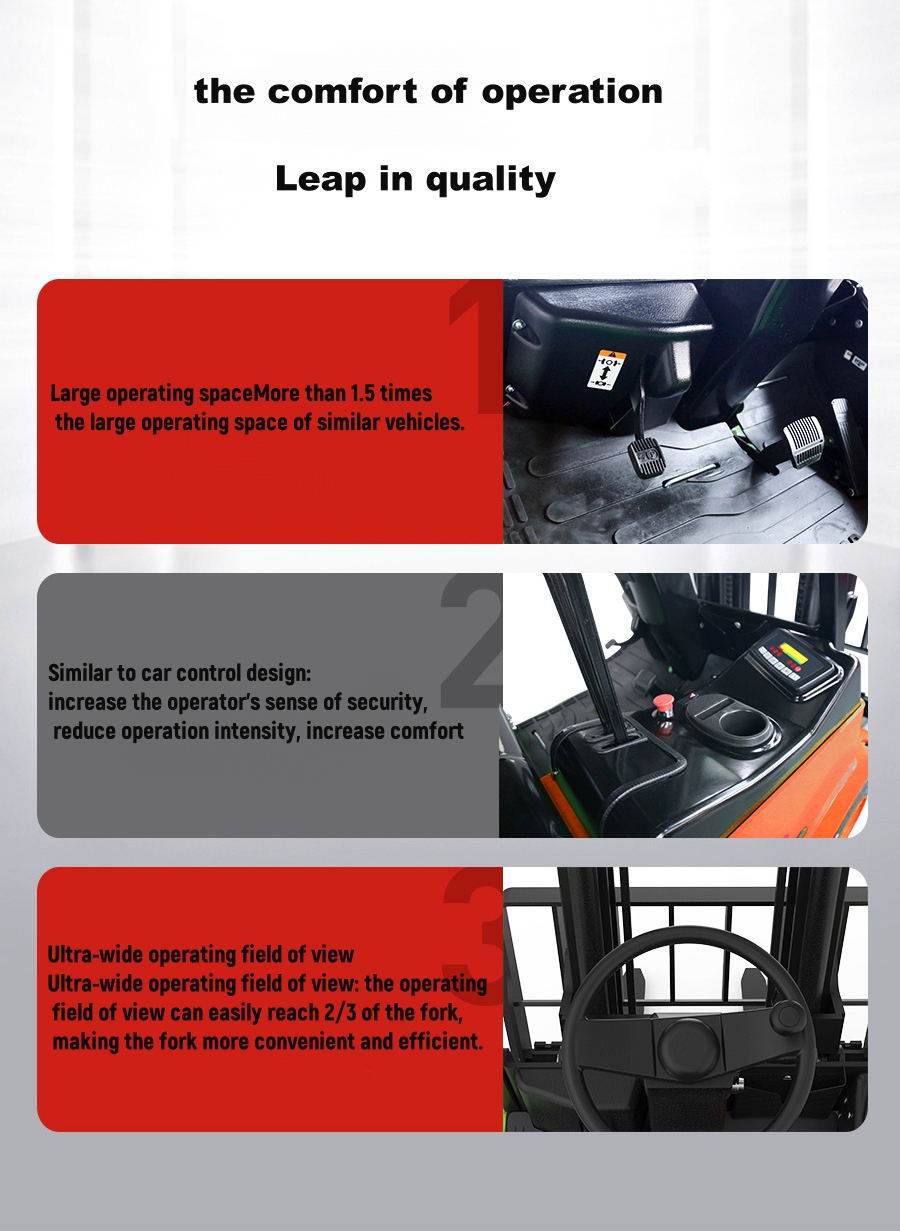 the comfort of operation

Leap in quality

1

Large operating spaceMore than 1.5 times the large operating space of similar vehicles.

2

Similar to car control design: increase the operator's sense of security, reduce operation intensity, increase comfort

3

Ultra-wide operating field of view
Ultra-wide operating field of view: the operating field of view can easily reach 2/3 of the fork, making the fork more convenient and efficient.