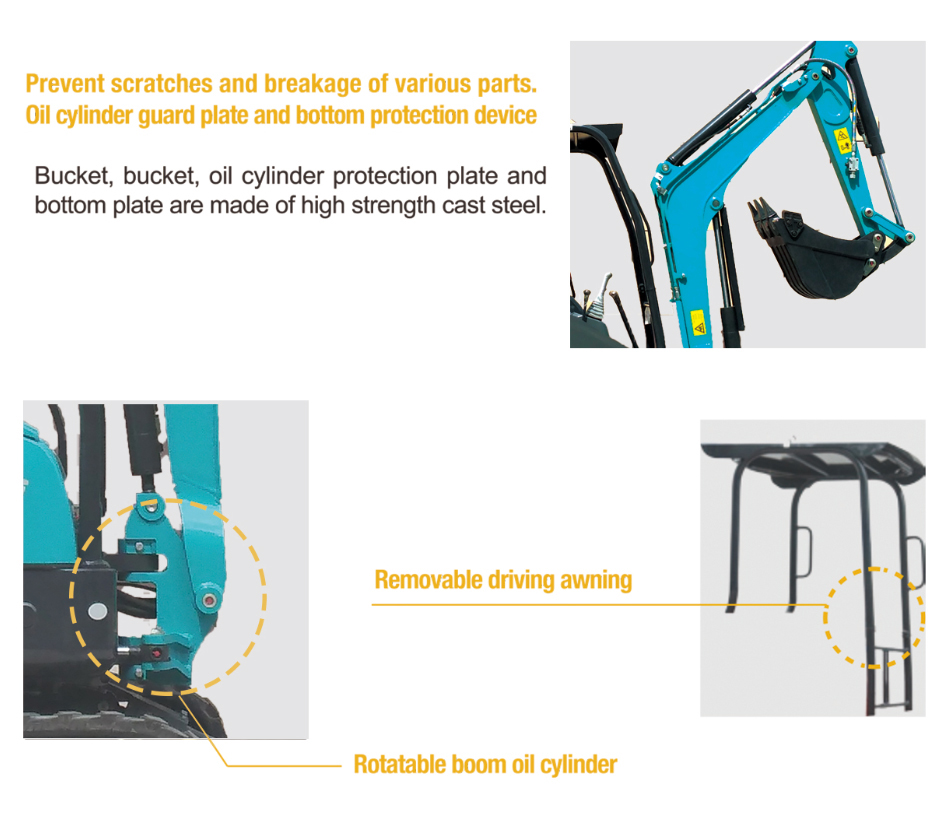 Prevent scratches and breakage of various parts.
Oil cylinder guard plate and bottom protection device

Bucket, bucket, oil cylinder protection plate and bottom plate are made of high strength cast steel.

Removable driving awning

Rotatable boom oil cylinder