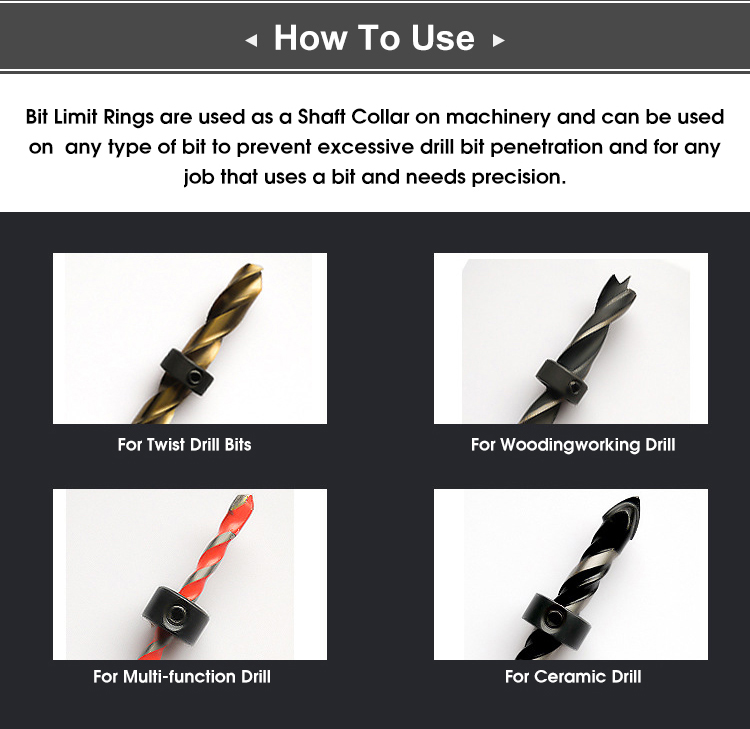 ◂ How To Use ▸

Bit Limit Rings are used as a Shaft Collar on machinery and can be used on any type of bit to prevent excessive drill bit penetration and for any job that uses a bit and needs precision.

For Twist Drill Bits

For Woodingworking Drill

For Multi-function Drill

For Ceramic Drill