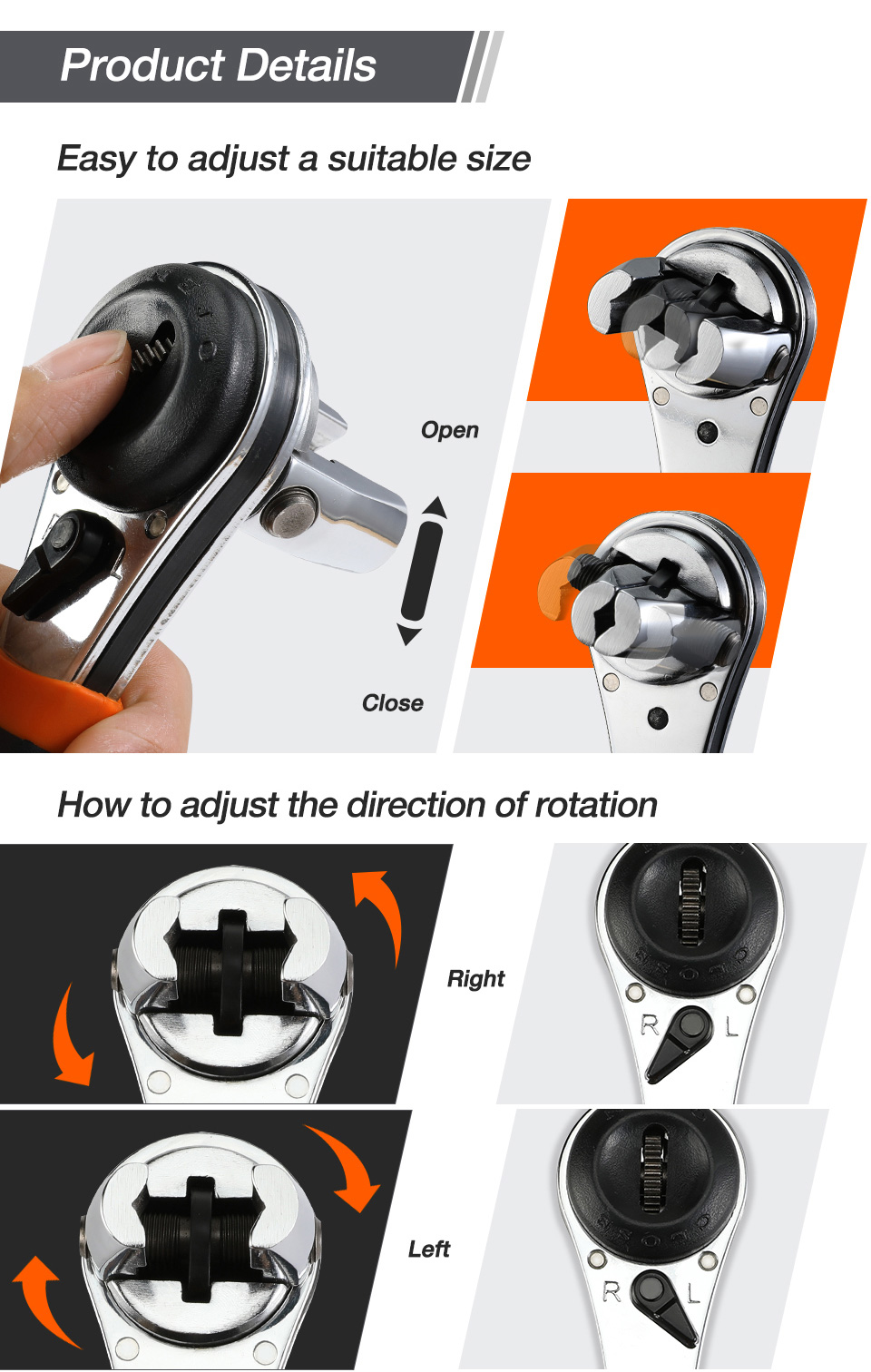 Product Details

Easy to adjust a suitable size

Open

Close

How to adjust the direction of rotation

Right

R L

Left

R L