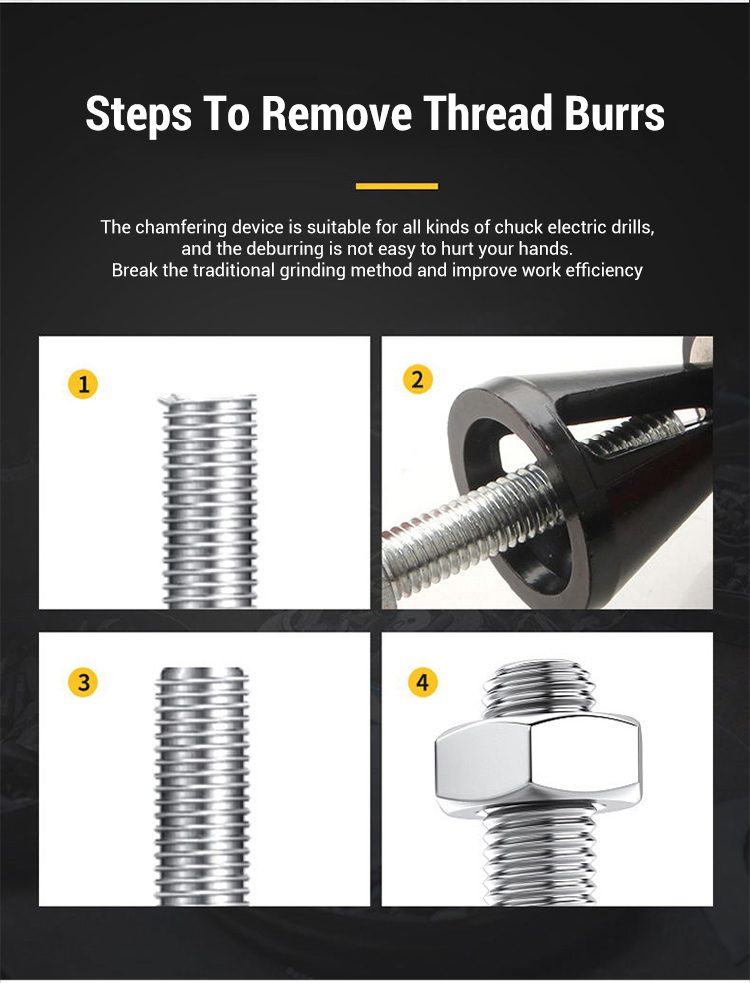 Steps To Remove Thread Burrs

The chamfering device is suitable for all kinds of chuck electric drills, and the deburring is not easy to hurt your hands.
Break the traditional grinding method and improve work efficiency

1

2

3

4