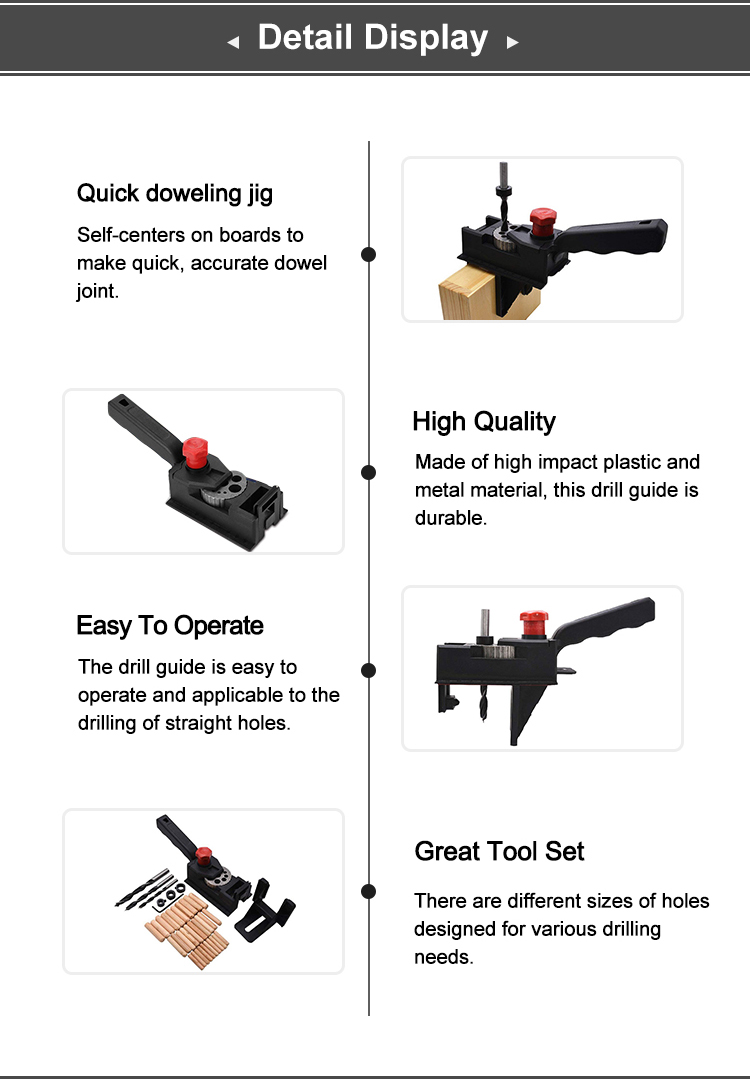 ◂ Detail Display ▸

Quick doweling jig

Self-centers on boards to make quick, accurate dowel joint.

High Quality

Made of high impact plastic and metal material, this drill guide is durable.

Easy To Operate

The drill guide is easy to operate and applicable to the drilling of straight holes.

Great Tool Set

There are different sizes of holes designed for various drilling needs.