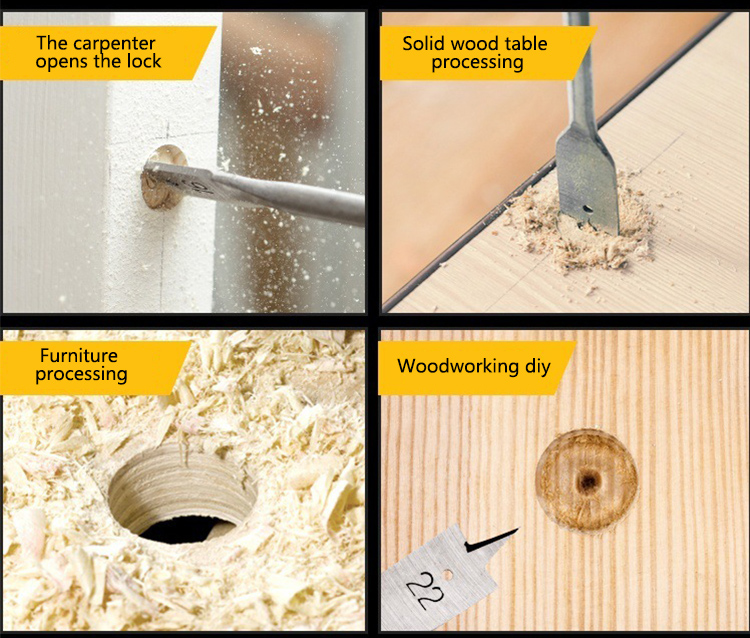 The carpenter opens the lock

Solid wood table processing

Furniture processing

Woodworking diy

22