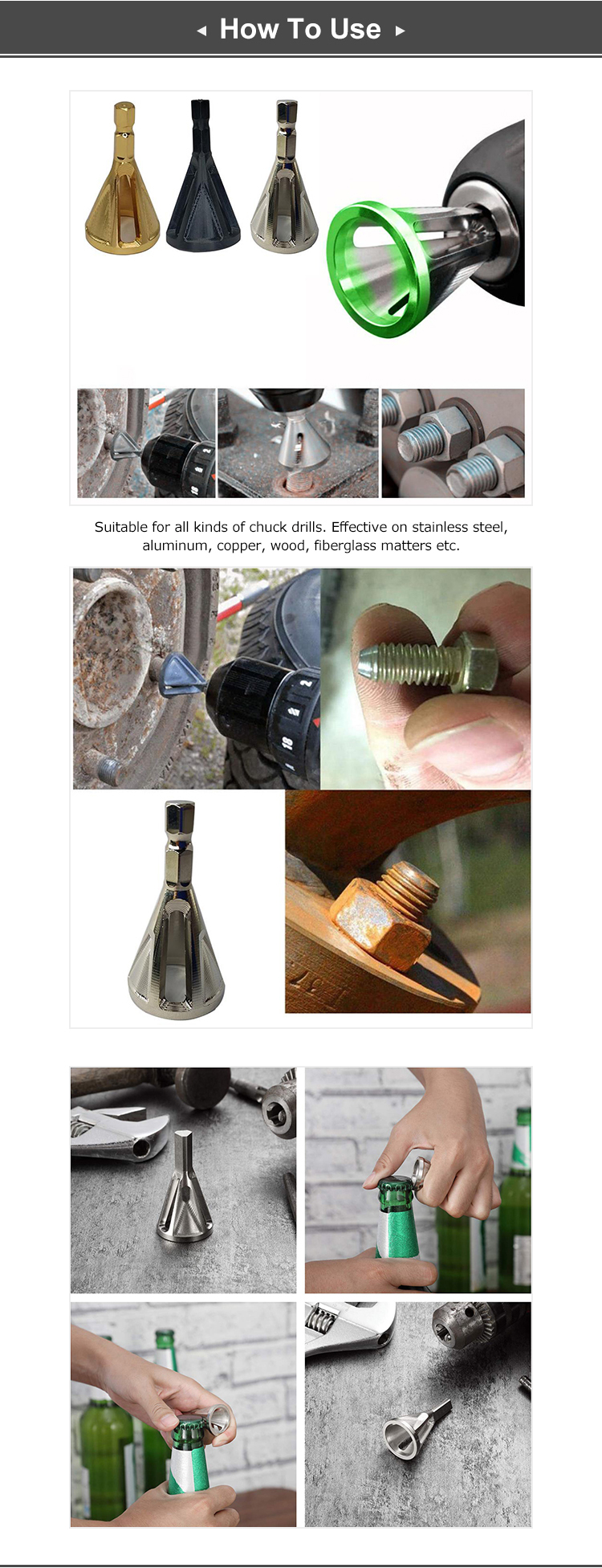 How To Use

Suitable for all kinds of chuck drills. Effective on stainless steel, aluminum, copper, wood, fiberglass matters etc.