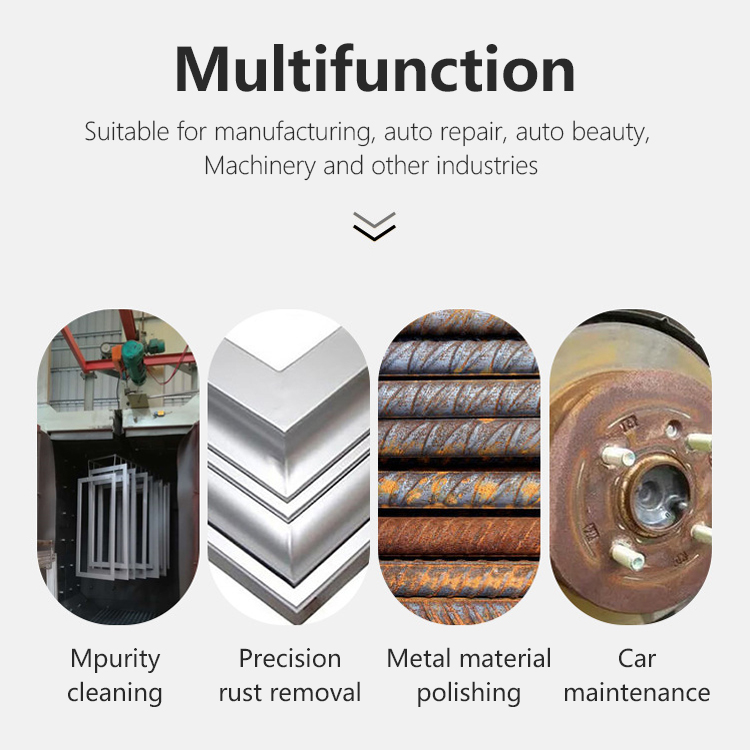 Multifunction

Suitable for manufacturing, auto repair, auto beauty, Machinery and other industries

Mpurity cleaning

Precision rust removal

Metal material polishing

Car maintenance