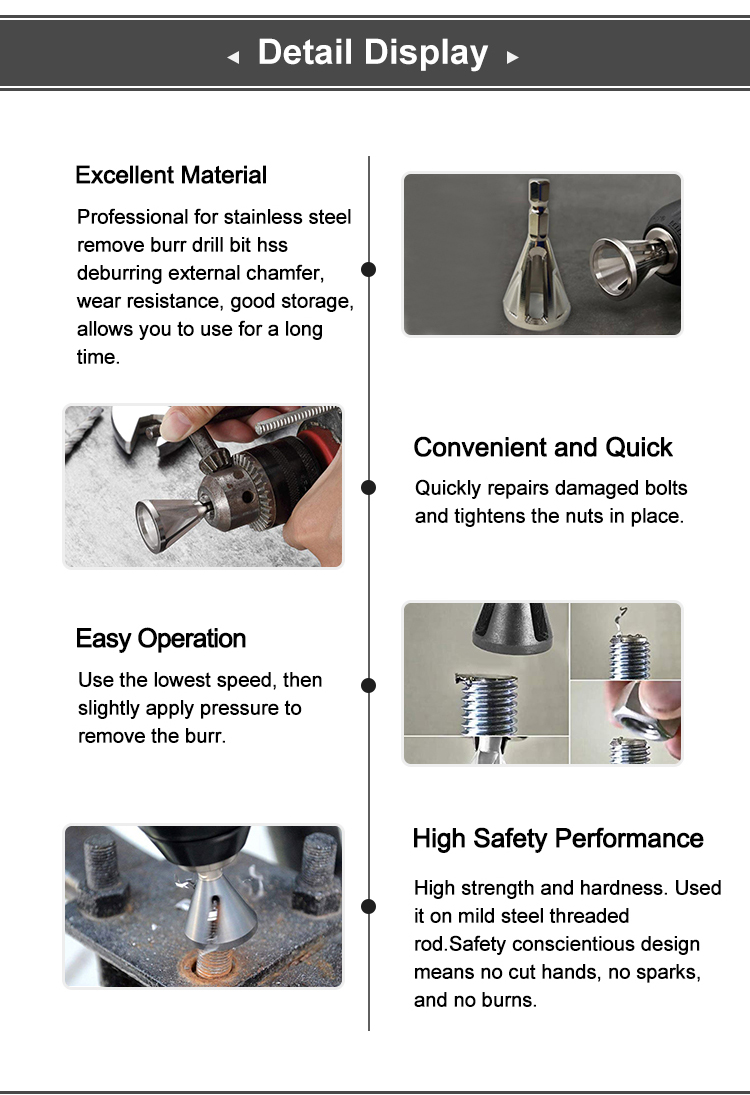 ◂ Detail Display ▸

Excellent Material

Professional for stainless steel remove burr drill bit hss deburring external chamfer, wear resistance, good storage, allows you to use for a long time.

Convenient and Quick

Quickly repairs damaged bolts and tightens the nuts in place.

Easy Operation

Use the lowest speed, then slightly apply pressure to remove the burr.

High Safety Performance

High strength and hardness. Used it on mild steel threaded rod.Safety conscientious design means no cut hands, no sparks, and no burns.