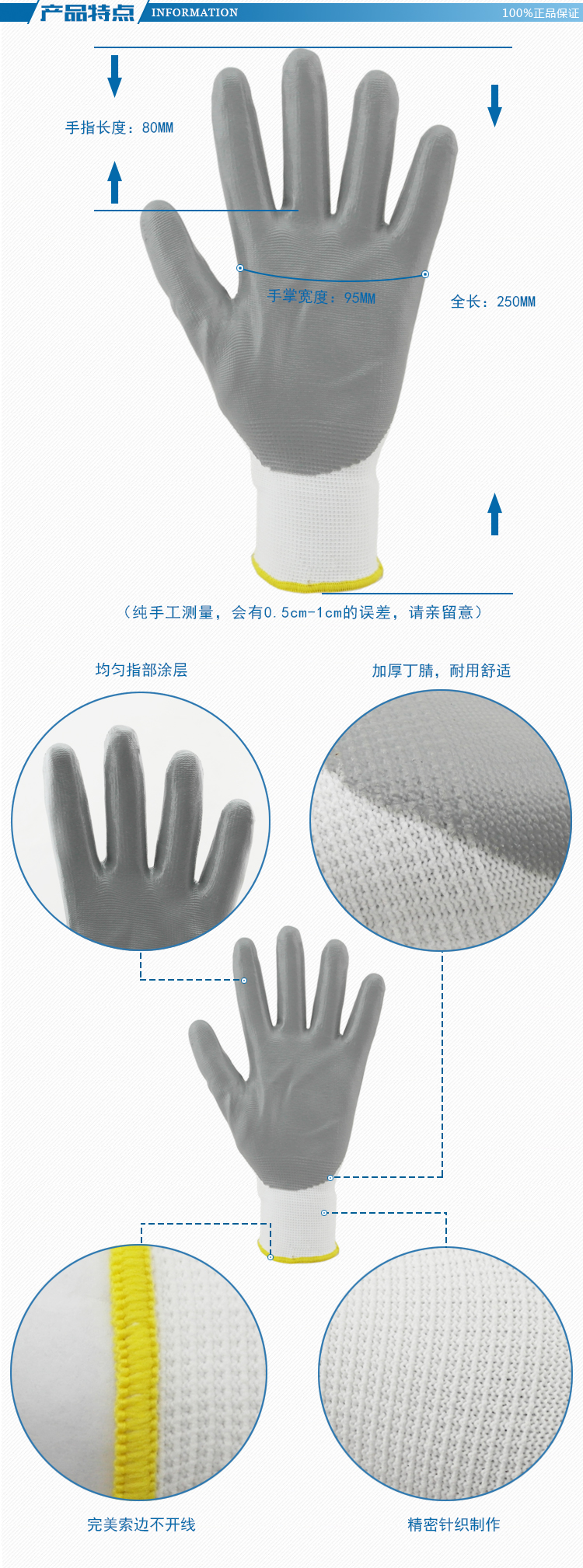 产品特点 INFORMATION 100%正品保证

手指长度：80MM

手掌宽度：95MM

全长：250MM

（纯手工测量，会有0.5cm-1cm的误差，请亲留意）

均匀指部涂层

加厚丁腈，耐用舒适

完美索边不开线

精密针织制作